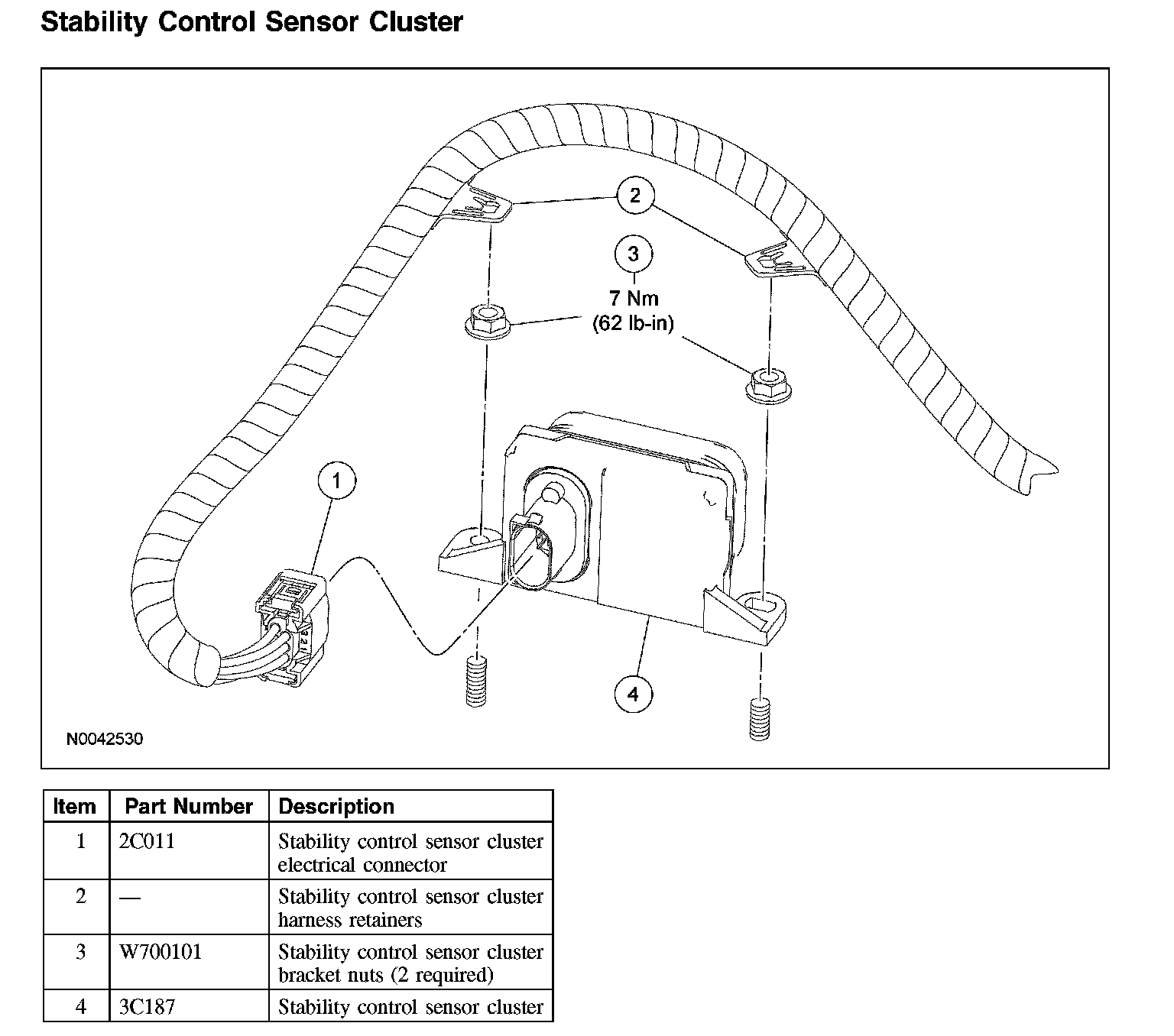 Stability Control Sensor Cluster

2

3

7 Nm
(62 lb-in)

1

4

N0042530

| Item | Part Number | Description |
|---|---|---|
| 1 | 2C011 | Stability control sensor cluster electrical connector |
| 2 | — | Stability control sensor cluster harness retainers |
| 3 | W700101 | Stability control sensor cluster bracket nuts (2 required) |
| 4 | 3C187 | Stability control sensor cluster |