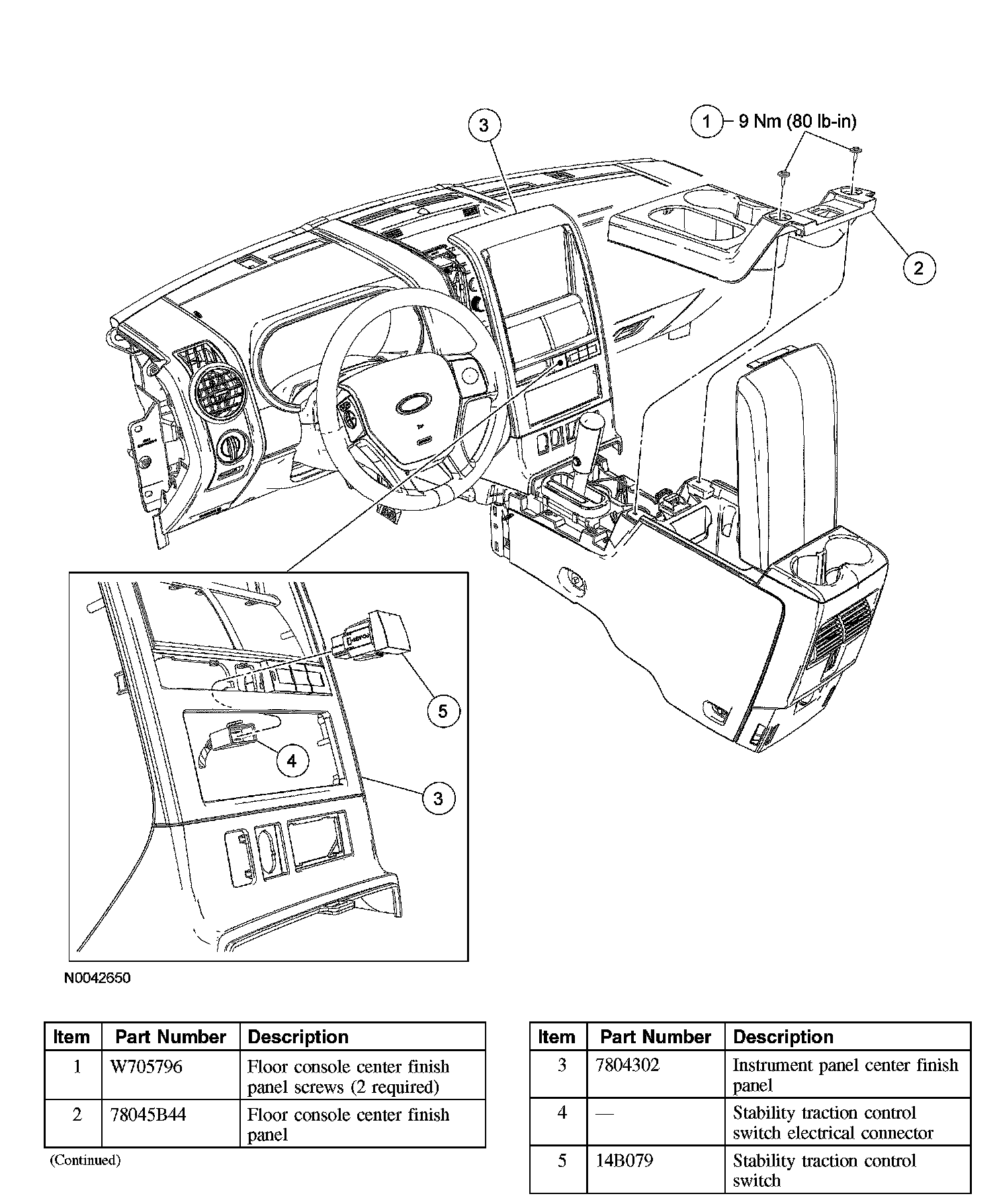 3

1 9 Nm (80 lb-in)

2

5

4

3

N0042650

| Item | Part Number | Description |
|---|---|---|
| 1 | W705796 | Floor console center finish panel screws (2 required) |
| 2 | 78045B44 | Floor console center finish panel |

(Continued)

| Item | Part Number | Description |
|---|---|---|
| 3 | 7804302 | Instrument panel center finish panel |
| 4 | — | Stability traction control switch electrical connector |
| 5 | 14B079 | Stability traction control switch |