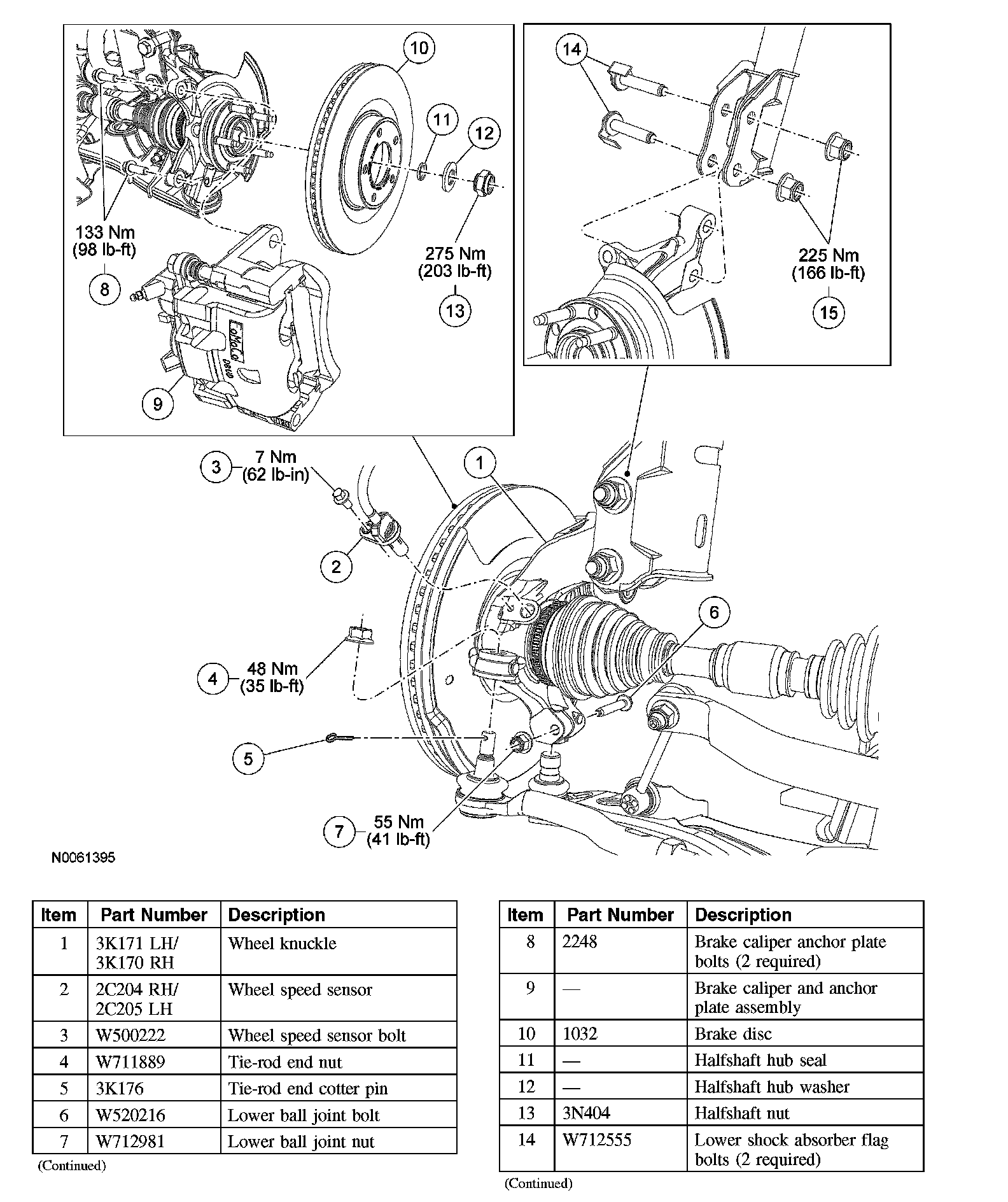 10

11

12

133 Nm
(98 lb-ft)

8

275 Nm
(203 lb-ft)

13

FoMoCo

9

14

225 Nm
(166 lb-ft)

15

3

7 Nm
(62 lb-in)

1

2

6

4

48 Nm
(35 lb-ft)

5

7

55 Nm
(41 lb-ft)

N0061395

| Item | Part Number | Description |
|---|---|---|
| 1 | 3K171 LH/ 3K170 RH | Wheel knuckle |
| 2 | 2C204 RH/ 2C205 LH | Wheel speed sensor |
| 3 | W500222 | Wheel speed sensor bolt |
| 4 | W711889 | Tie-rod end nut |
| 5 | 3K176 | Tie-rod end cotter pin |
| 6 | W520216 | Lower ball joint bolt |
| 7 | W712981 | Lower ball joint nut |

(Continued)

| Item | Part Number | Description |
|---|---|---|
| 8 | 2248 | Brake caliper anchor plate bolts (2 required) |
| 9 | — | Brake caliper and anchor plate assembly |
| 10 | 1032 | Brake disc |
| 11 | — | Halfshaft hub seal |
| 12 | — | Halfshaft hub washer |
| 13 | 3N404 | Halfshaft nut |
| 14 | W712555 | Lower shock absorber flag bolts (2 required) |

(Continued)