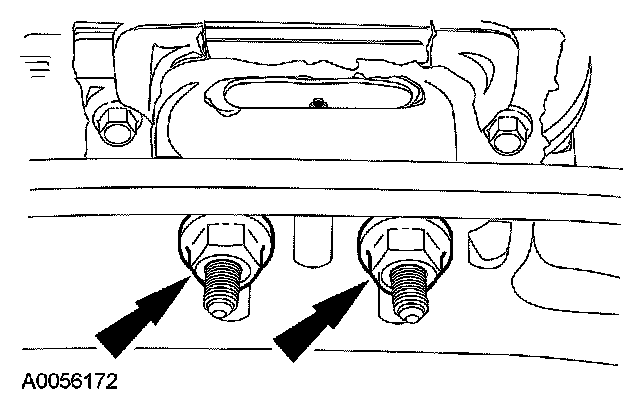 A0056172