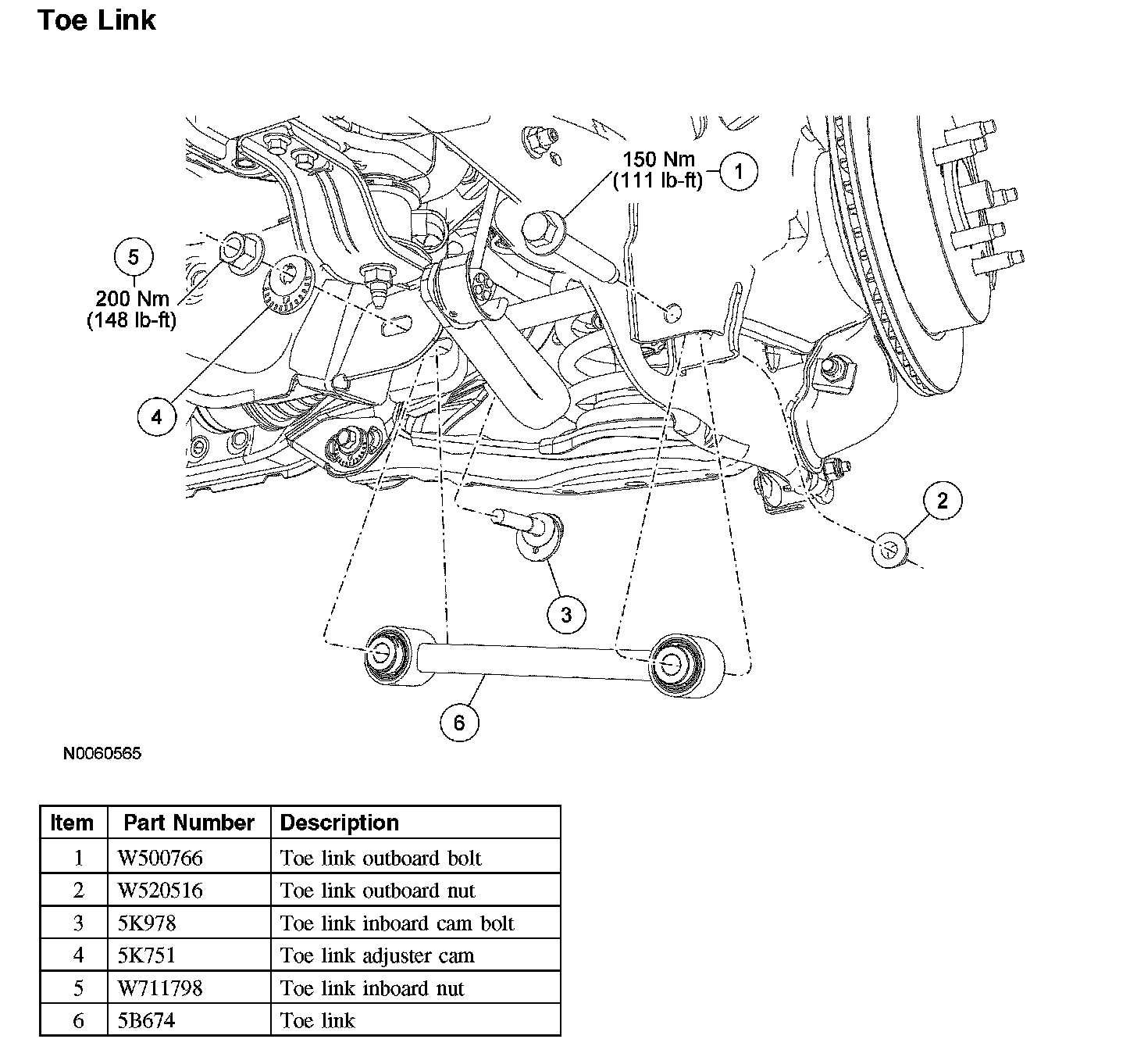 Toe Link

150 Nm
(111 lb-ft)
1

5
200 Nm
(148 lb-ft)

4

2

3

6

N0060565

| Item | Part Number | Description |
|---|---|---|
| 1 | W500766 | Toe link outboard bolt |
| 2 | W520516 | Toe link outboard nut |
| 3 | 5K978 | Toe link inboard cam bolt |
| 4 | 5K751 | Toe link adjuster cam |
| 5 | W711798 | Toe link inboard nut |
| 6 | 5B674 | Toe link |