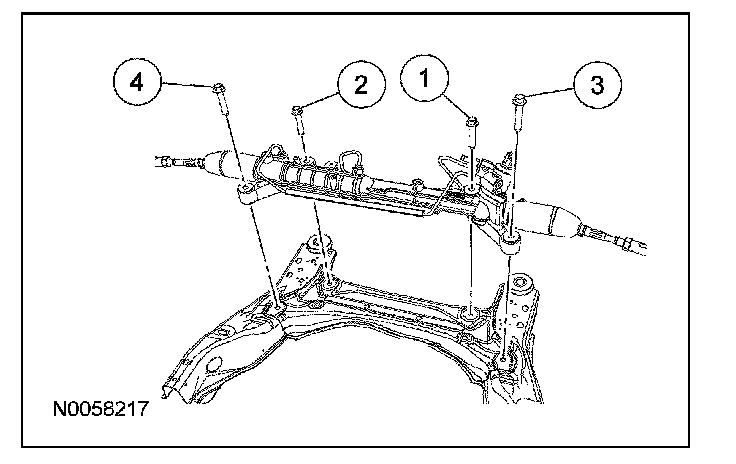 4
2
1
3
N0058217