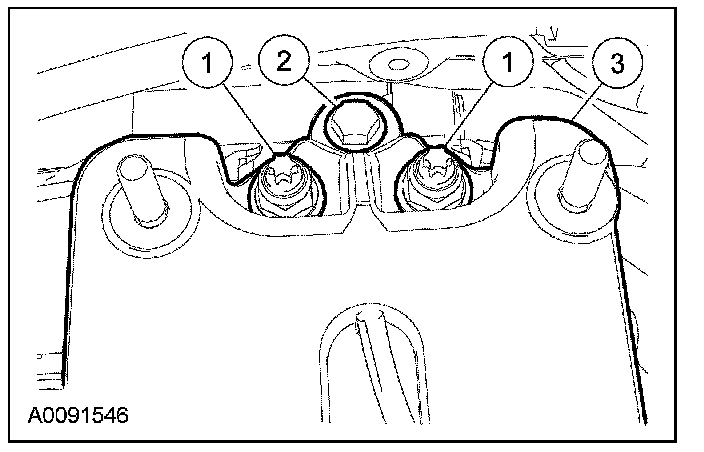 1
2
1
3
A0091546