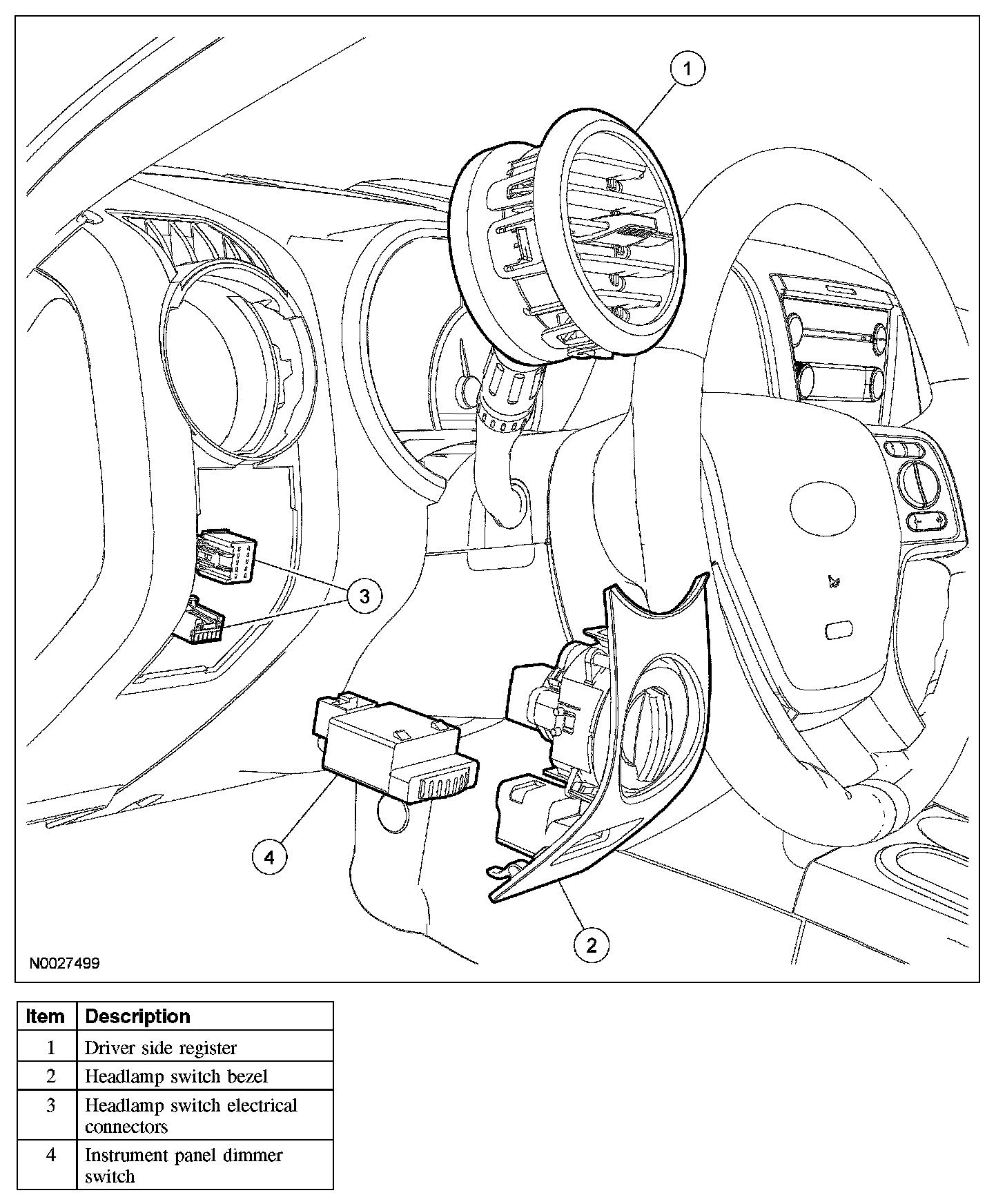 1

3

4

2

N0027499

| Item | Description |
|---|---|
| 1 | Driver side register |
| 2 | Headlamp switch bezel |
| 3 | Headlamp switch electrical connectors |
| 4 | Instrument panel dimmer switch |