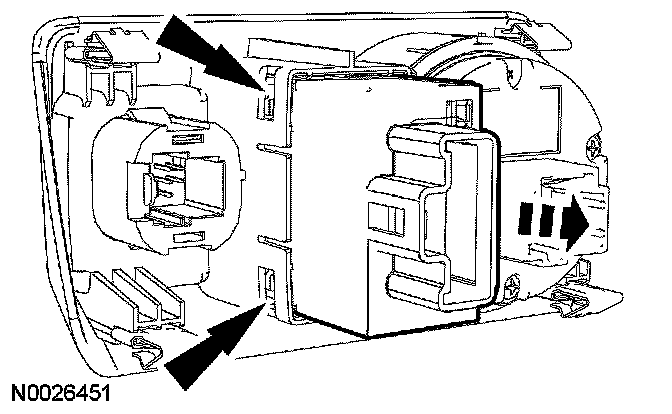 N0026451