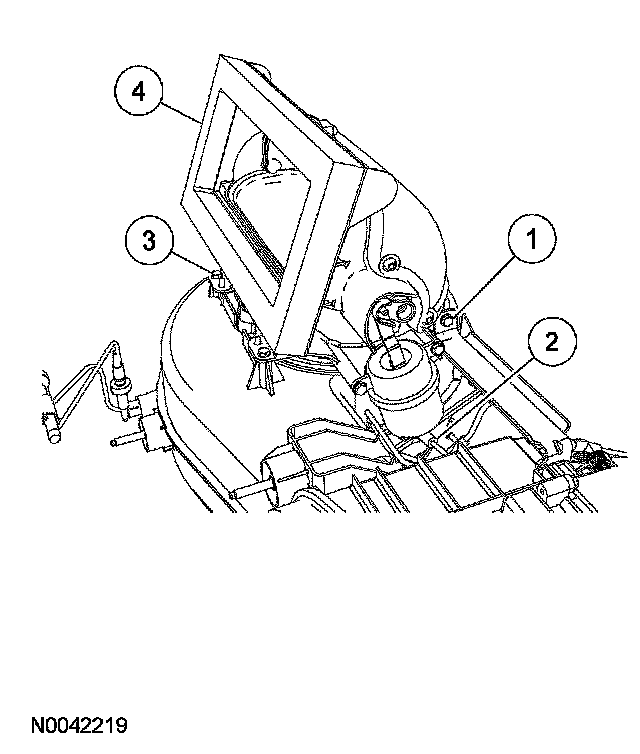 4
3
1
2
N0042219