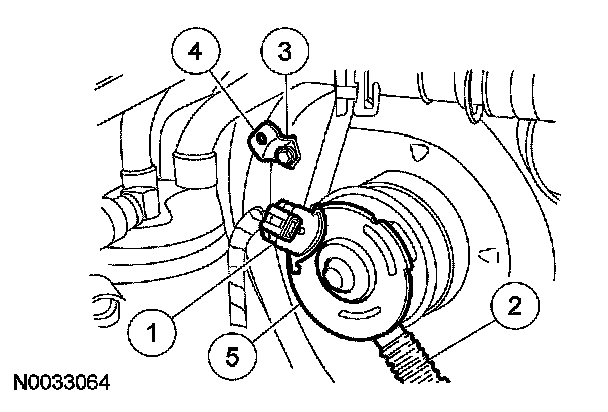 4
3
1
5
2
N0033064