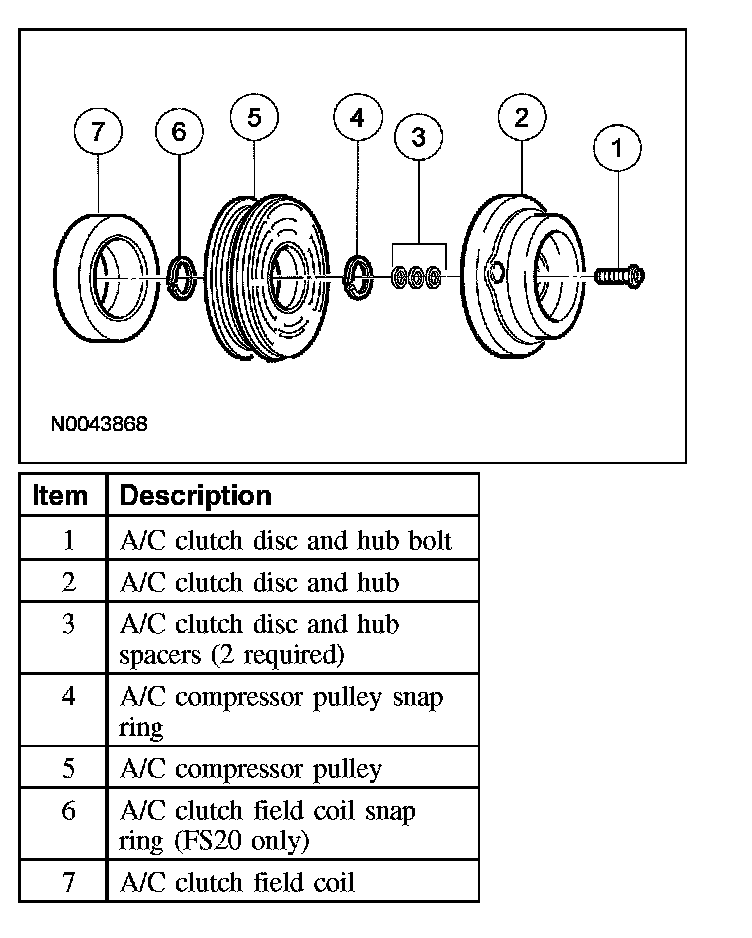 7 6 5 4 3 2 1

N0043868

| Item | Description |
|---|---|
| 1 | A/C clutch disc and hub bolt |
| 2 | A/C clutch disc and hub |
| 3 | A/C clutch disc and hub spacers (2 required) |
| 4 | A/C compressor pulley snap ring |
| 5 | A/C compressor pulley |
| 6 | A/C clutch field coil snap ring (FS20 only) |
| 7 | A/C clutch field coil |