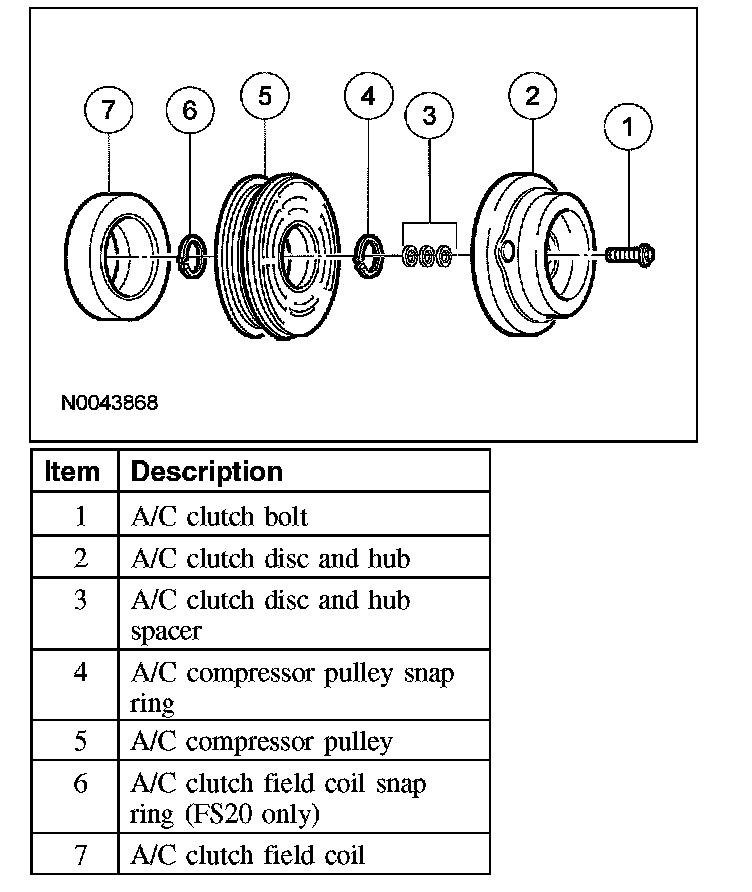 7 6 5 4 3 2 1

N0043868

| Item | Description |
|---|---|
| 1 | A/C clutch bolt |
| 2 | A/C clutch disc and hub |
| 3 | A/C clutch disc and hub spacer |
| 4 | A/C compressor pulley snap ring |
| 5 | A/C compressor pulley |
| 6 | A/C clutch field coil snap ring (FS20 only) |
| 7 | A/C clutch field coil |