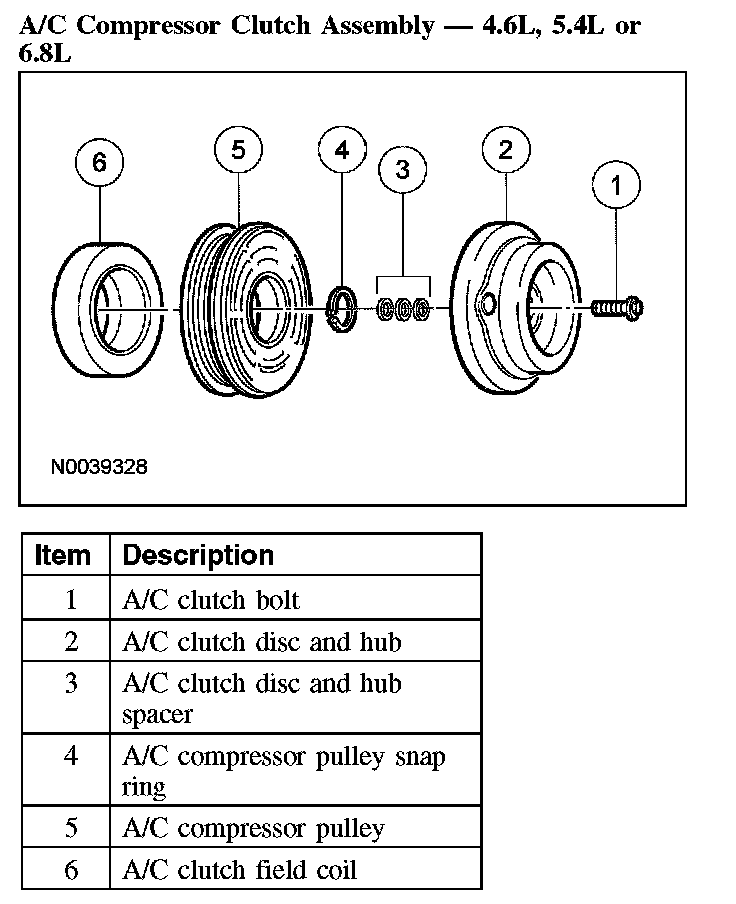 A/C Compressor Clutch Assembly — 4.6L, 5.4L or 6.8L

6

5

4

3

2

1

N0039328

| Item | Description |
|---|---|
| 1 | A/C clutch bolt |
| 2 | A/C clutch disc and hub |
| 3 | A/C clutch disc and hub spacer |
| 4 | A/C compressor pulley snap ring |
| 5 | A/C compressor pulley |
| 6 | A/C clutch field coil |