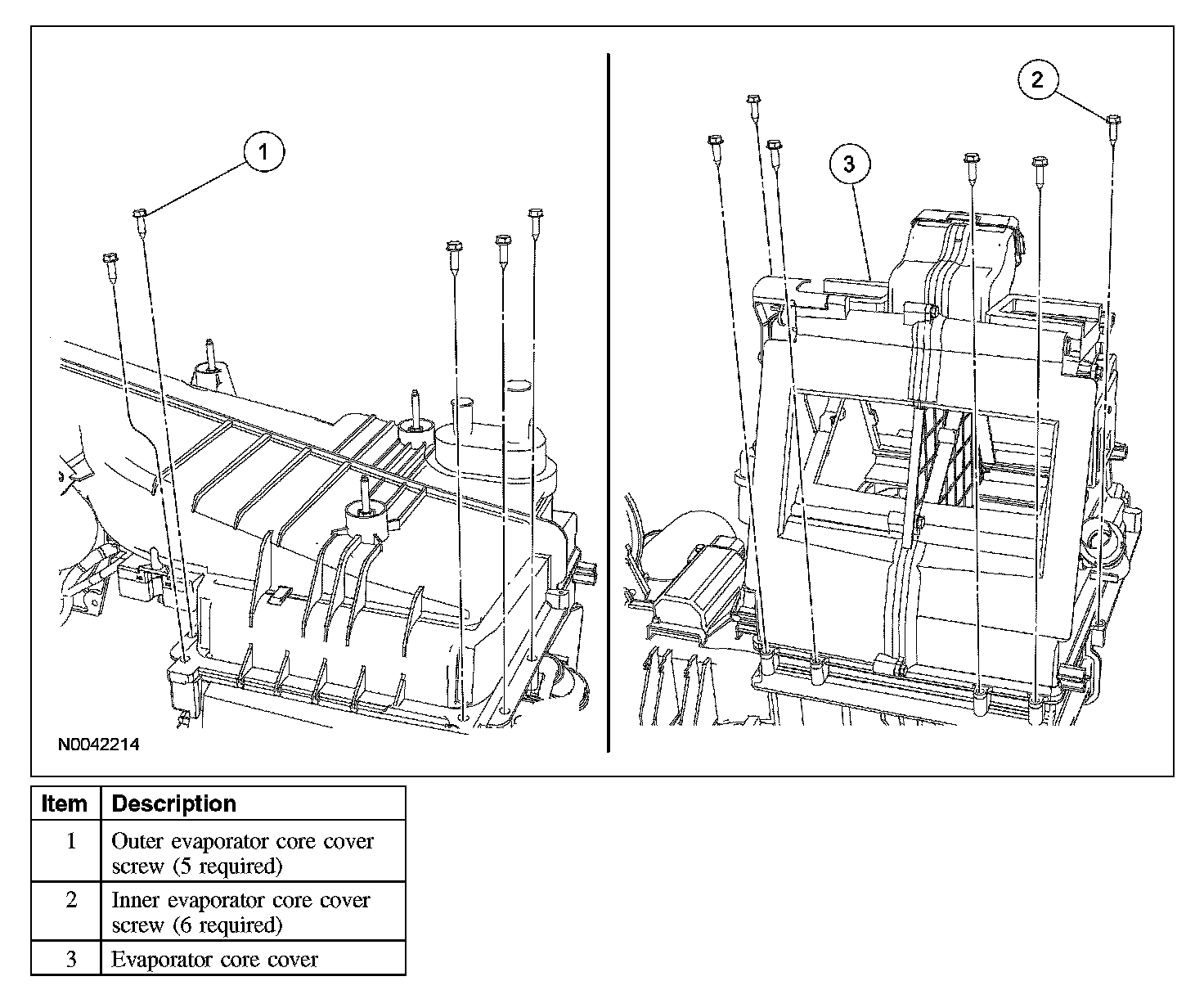 1

2

3

N0042214

| Item | Description |
|---|---|
| 1 | Outer evaporator core cover screw (5 required) |
| 2 | Inner evaporator core cover screw (6 required) |
| 3 | Evaporator core cover |