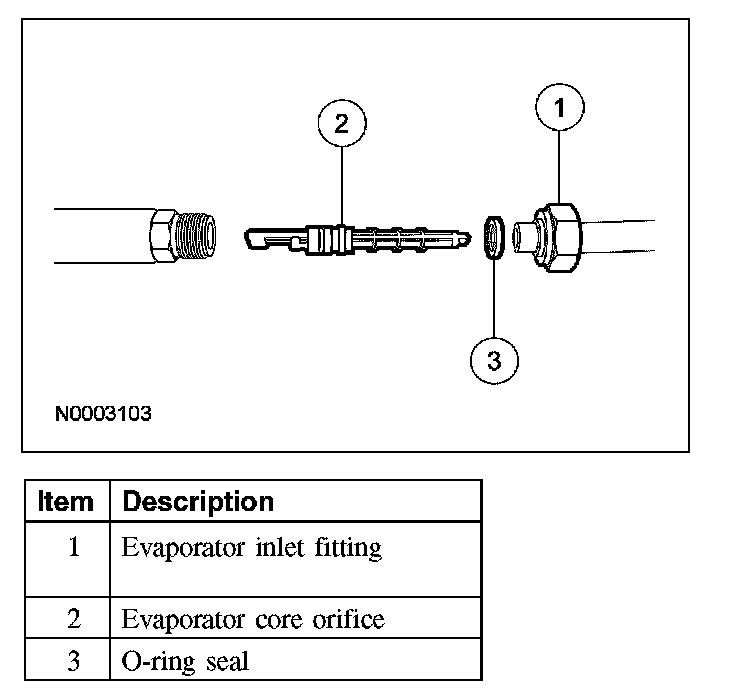 2

1

3

N0003103

| Item | Description |
|---|---|
| 1 | Evaporator inlet fitting |
| 2 | Evaporator core orifice |
| 3 | O-ring seal |