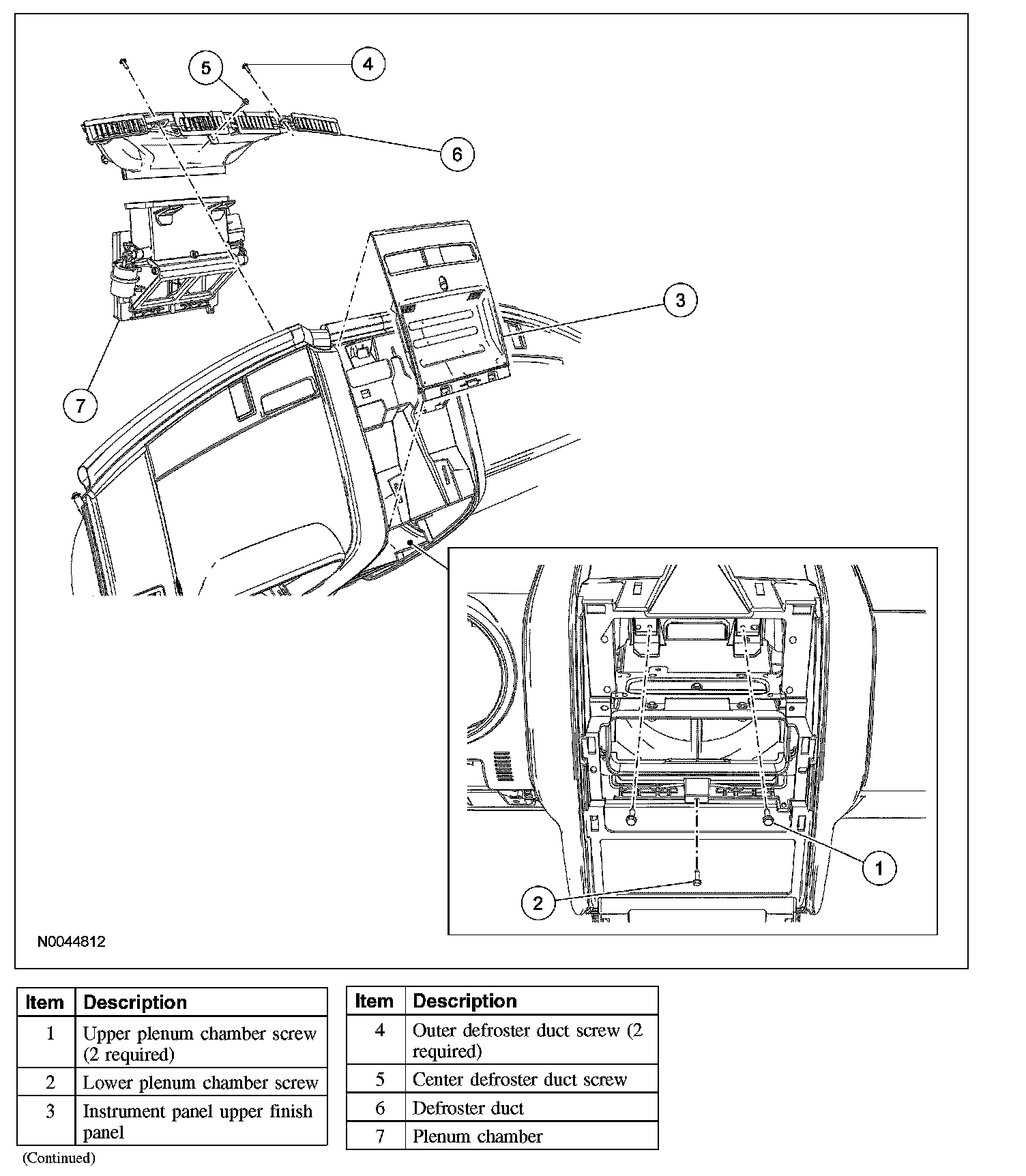 5
4
6
3
7
1
2
N0044812

| Item | Description |
|---|---|
| 1 | Upper plenum chamber screw (2 required) |
| 2 | Lower plenum chamber screw |
| 3 | Instrument panel upper finish panel |

(Continued)

| Item | Description |
|---|---|
| 4 | Outer defroster duct screw (2 required) |
| 5 | Center defroster duct screw |
| 6 | Defroster duct |
| 7 | Plenum chamber |