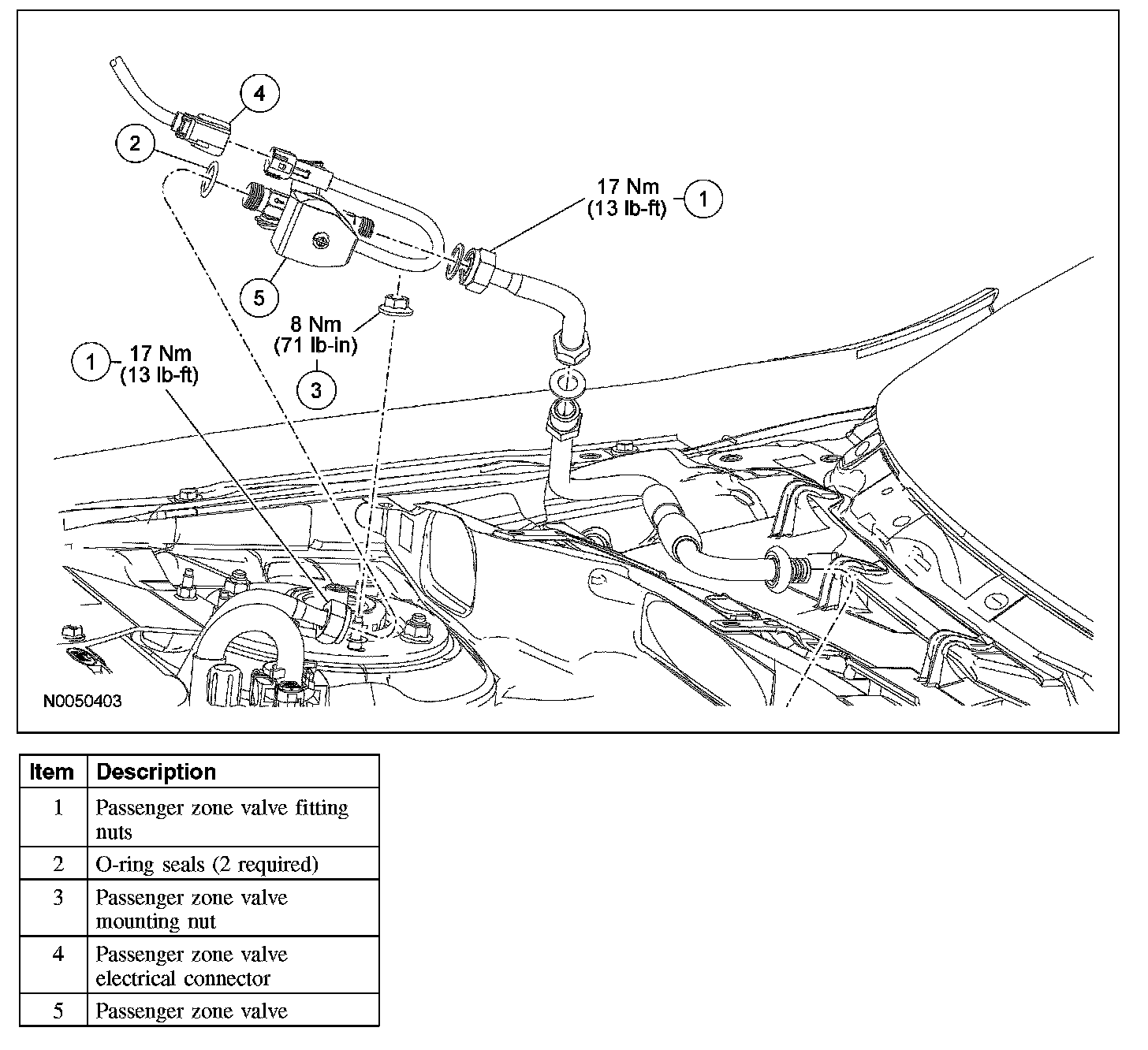 4

2

17 Nm
(13 lb-ft)
1

5

8 Nm
(71 lb-in)
3

1
17 Nm
(13 lb-ft)

N0050403

| Item | Description |
|---|---|
| 1 | Passenger zone valve fitting nuts |
| 2 | O-ring seals (2 required) |
| 3 | Passenger zone valve mounting nut |
| 4 | Passenger zone valve electrical connector |
| 5 | Passenger zone valve |