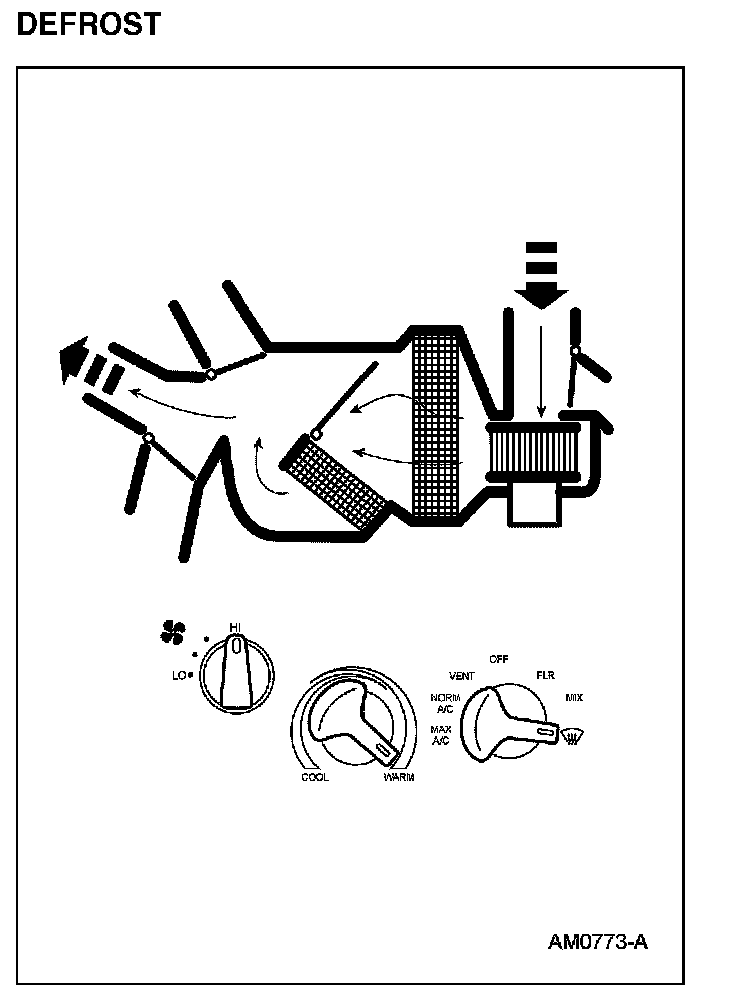 DEFROST

HI
LO

COOL
WARM

OFF
VENT
FLR
NORM A/C
MIX
MAX A/C

AM0773-A