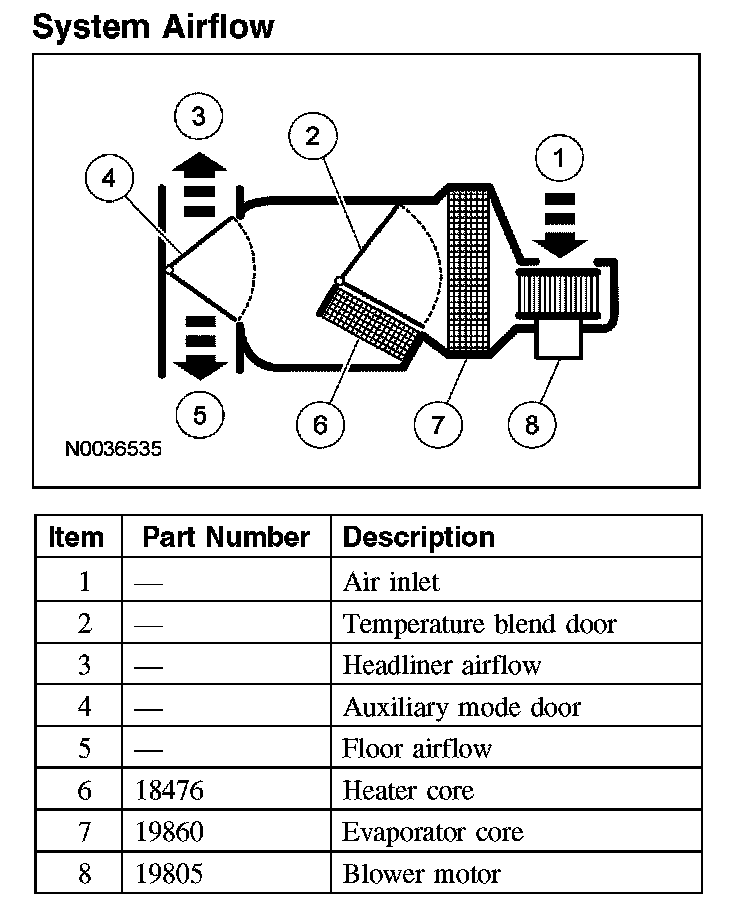 System Airflow

3
2
1
4
5
6
7
8
N0036535

| Item | Part Number | Description |
|---|---|---|
| 1 | — | Air inlet |
| 2 | — | Temperature blend door |
| 3 | — | Headliner airflow |
| 4 | — | Auxiliary mode door |
| 5 | — | Floor airflow |
| 6 | 18476 | Heater core |
| 7 | 19860 | Evaporator core |
| 8 | 19805 | Blower motor |