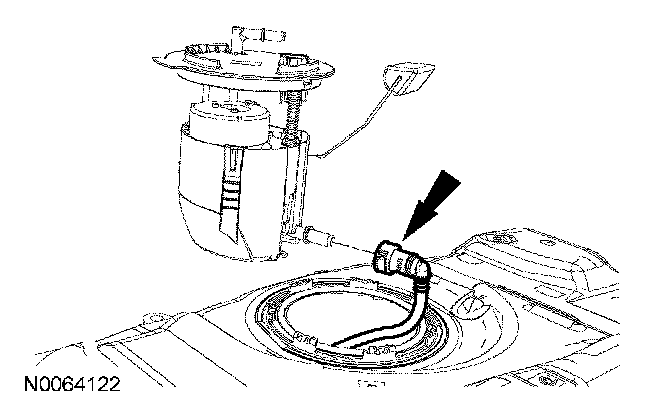 N0064122