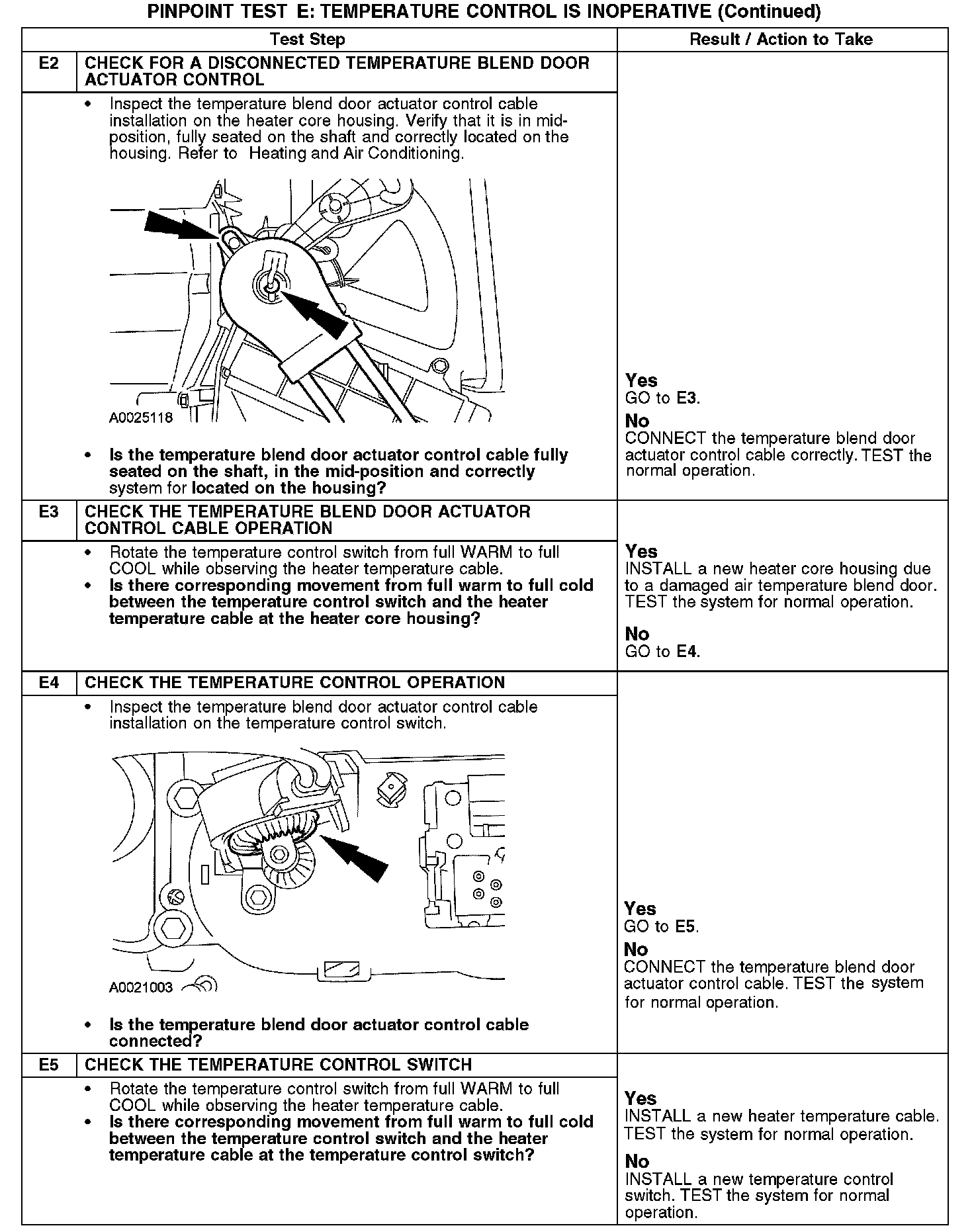 PINPOINT TEST E: TEMPERATURE CONTROL IS INOPERATIVE (Continued)

| | Test Step | Result / Action to Take |
|---|---|---|
| E2 | CHECK FOR A DISCONNECTED TEMPERATURE BLEND DOOR ACTUATOR CONTROL | |
| | • Inspect the temperature blend door actuator control cable installation on the heater core housing. Verify that it is in mid-position, fully seated on the shaft and correctly located on the housing. Refer to Heating and Air Conditioning. A0025118 • Is the temperature blend door actuator control cable fully seated on the shaft, in the mid-position and correctly system for located on the housing? | Yes GO to E3. No CONNECT the temperature blend door actuator control cable correctly. TEST the normal operation. |
| E3 | CHECK THE TEMPERATURE BLEND DOOR ACTUATOR CONTROL CABLE OPERATION | |
| | • Rotate the temperature control switch from full WARM to full COOL while observing the heater temperature cable. • Is there corresponding movement from full warm to full cold between the temperature control switch and the heater temperature cable at the heater core housing? | Yes INSTALL a new heater core housing due to a damaged air temperature blend door. TEST the system for normal operation. No GO to E4. |
| E4 | CHECK THE TEMPERATURE CONTROL OPERATION | |
| | • Inspect the temperature blend door actuator control cable installation on the temperature control switch. A0021003 • Is the temperature blend door actuator control cable connected? | Yes GO to E5. No CONNECT the temperature blend door actuator control cable. TEST the system for normal operation. |
| E5 | CHECK THE TEMPERATURE CONTROL SWITCH | |
| | • Rotate the temperature control switch from full WARM to full COOL while observing the heater temperature cable. • Is there corresponding movement from full warm to full cold between the temperature control switch and the heater temperature cable at the temperature control switch? | Yes INSTALL a new heater temperature cable. TEST the system for normal operation. No INSTALL a new temperature control switch. TEST the system for normal operation. |