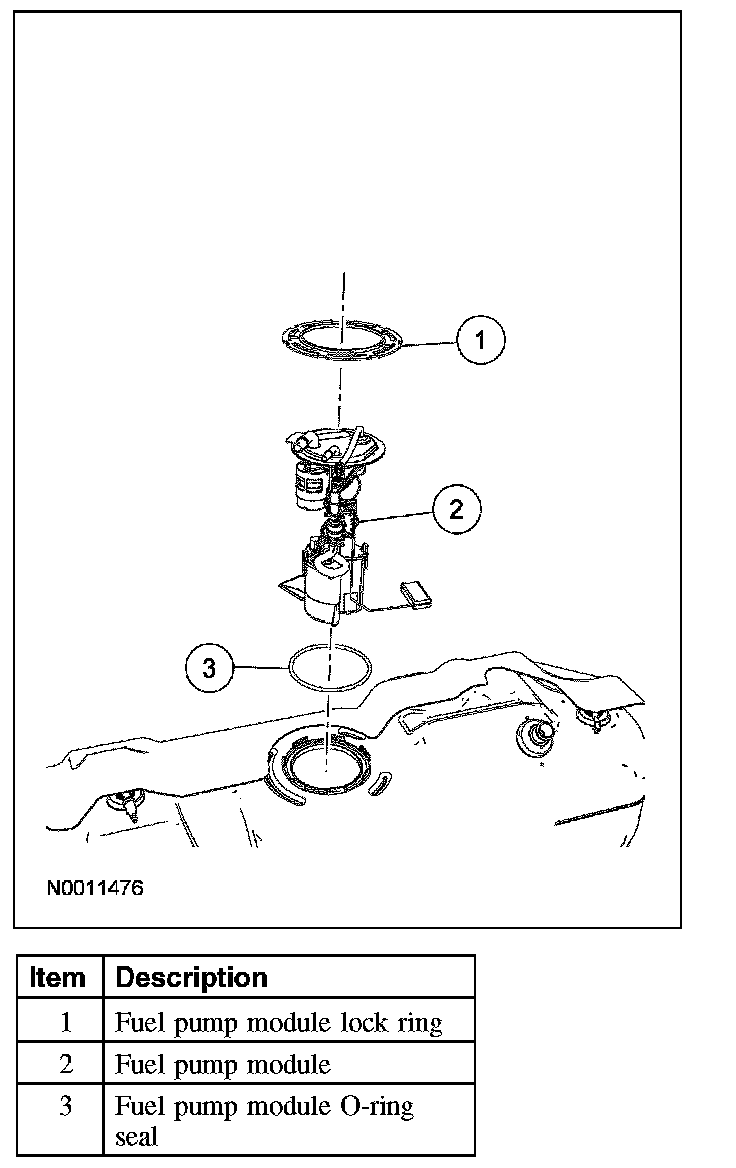 1

2

3

N0011476

| Item | Description |
|---|---|
| 1 | Fuel pump module lock ring |
| 2 | Fuel pump module |
| 3 | Fuel pump module O-ring seal |