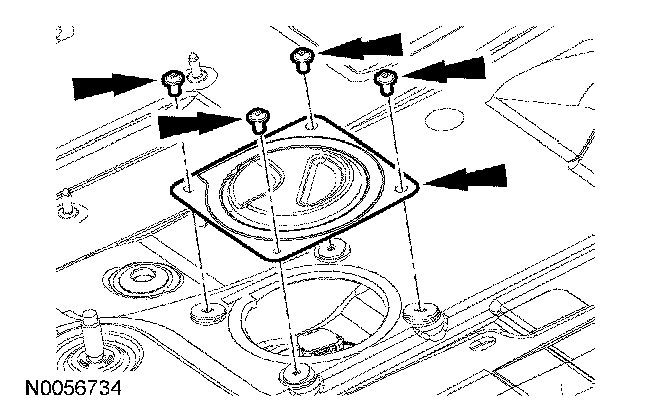 N0056734