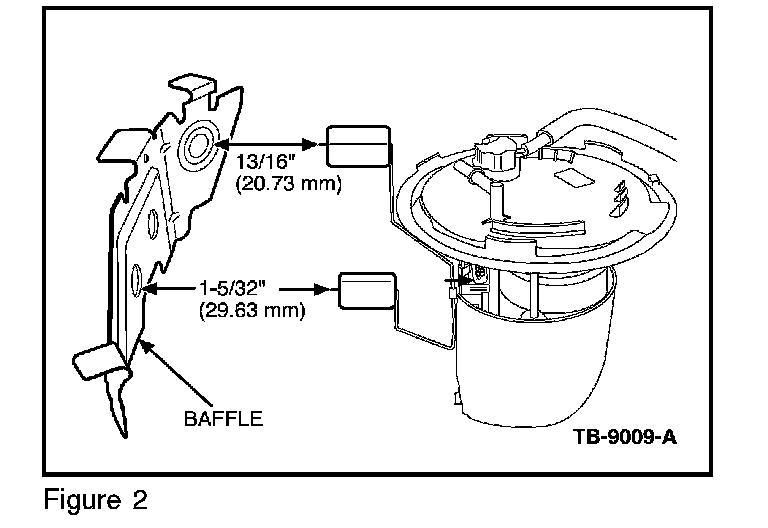 13/16"
(20.73 mm)

1-5/32"
(29.63 mm)

BAFFLE

TB-9009-A

Figure 2