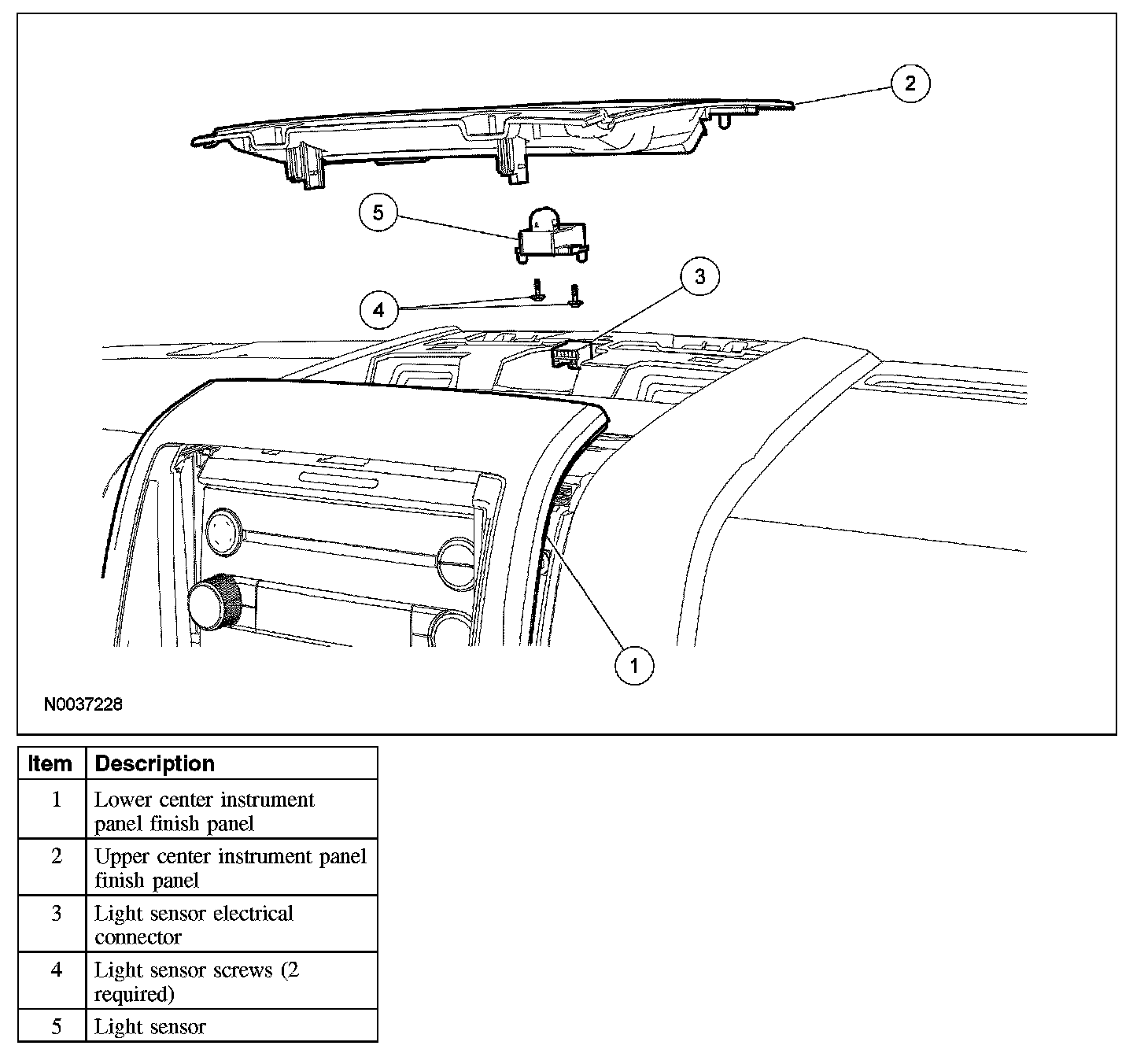 2

5

3

4

1

N0037228

| Item | Description |
|---|---|
| 1 | Lower center instrument panel finish panel |
| 2 | Upper center instrument panel finish panel |
| 3 | Light sensor electrical connector |
| 4 | Light sensor screws (2 required) |
| 5 | Light sensor |