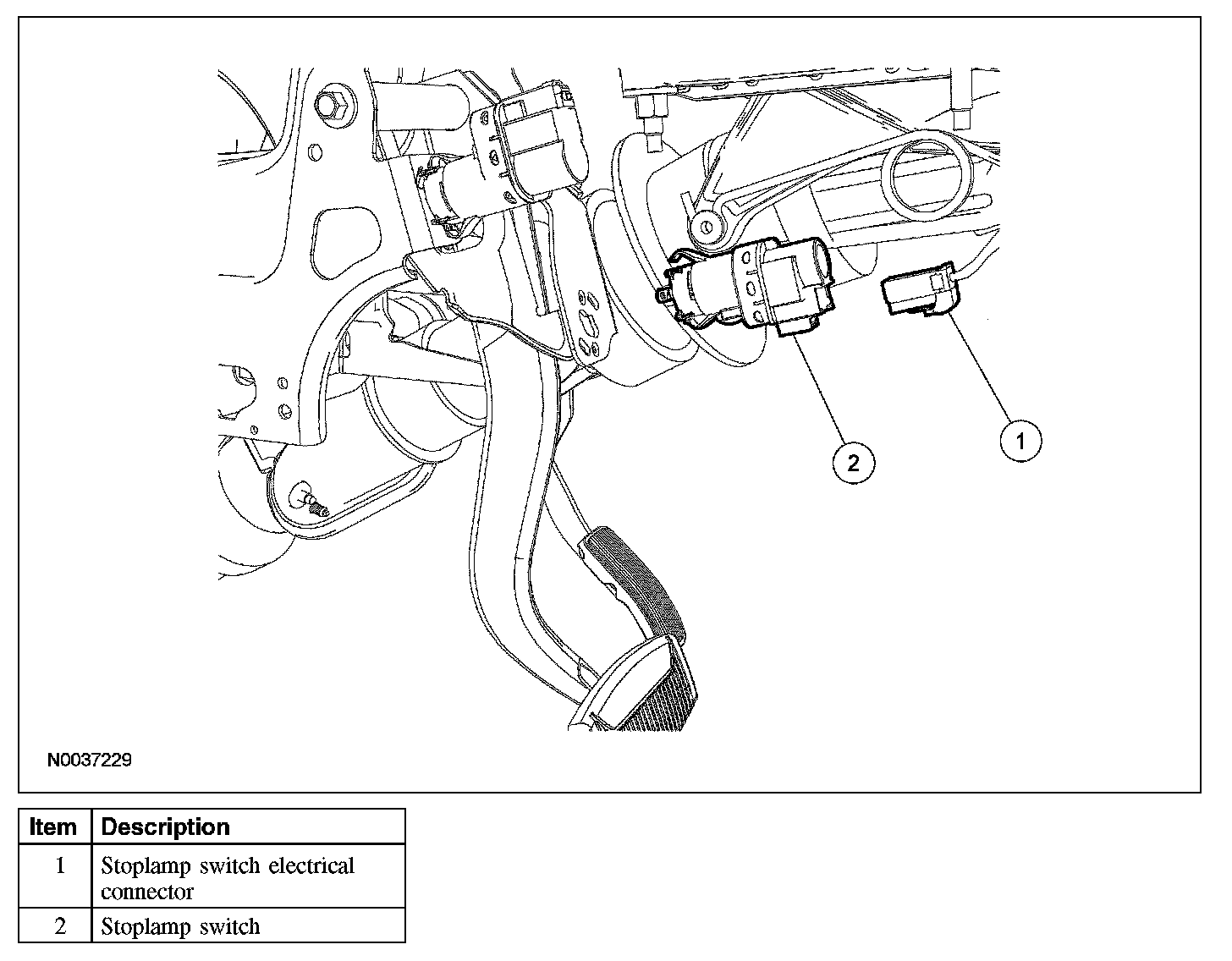 2

1

N0037229

| Item | Description |
|---|---|
| 1 | Stoplamp switch electrical connector |
| 2 | Stoplamp switch |