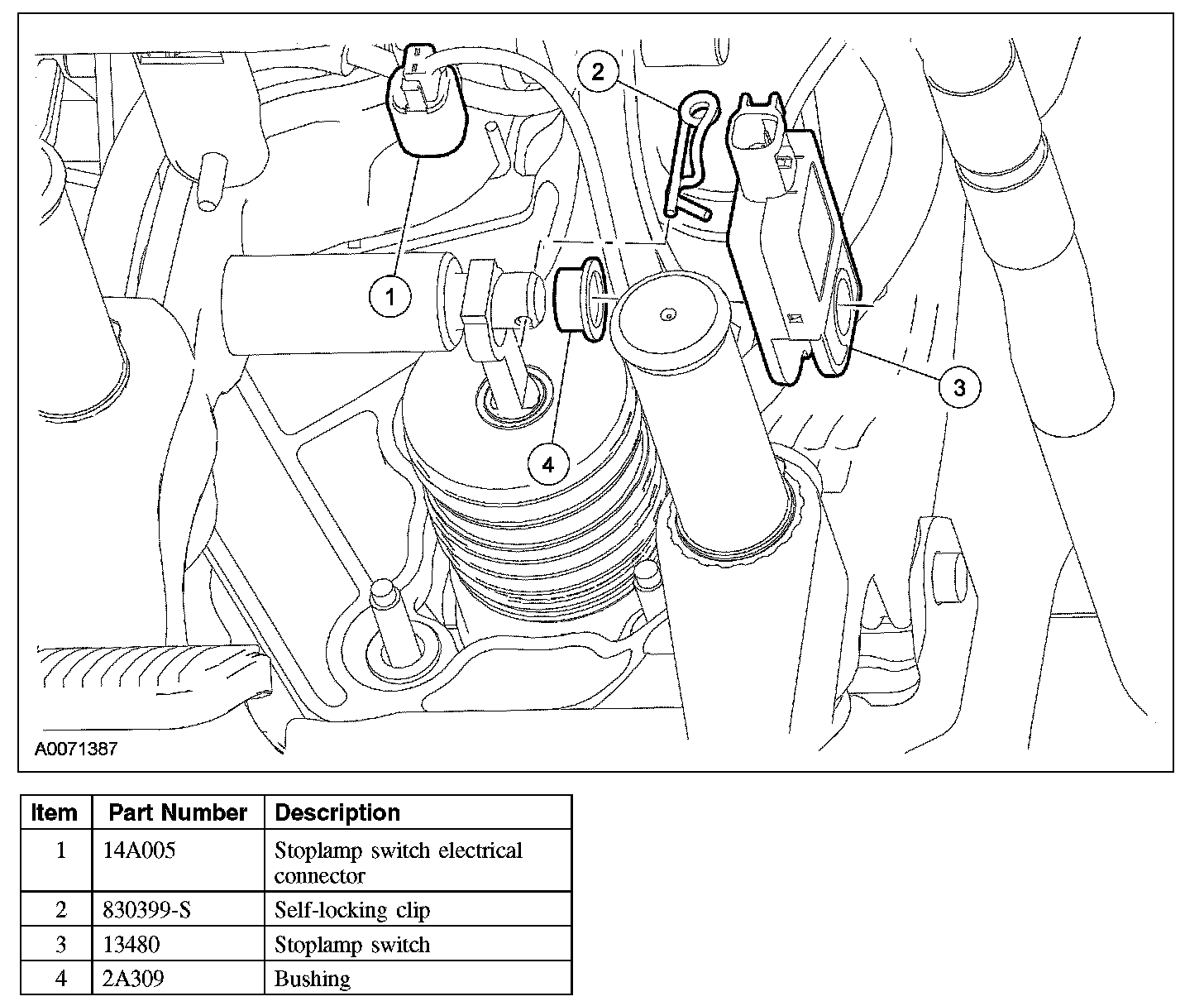 2

1

3

4

A0071387

| Item | Part Number | Description |
|---|---|---|
| 1 | 14A005 | Stoplamp switch electrical connector |
| 2 | 830399-S | Self-locking clip |
| 3 | 13480 | Stoplamp switch |
| 4 | 2A309 | Bushing |