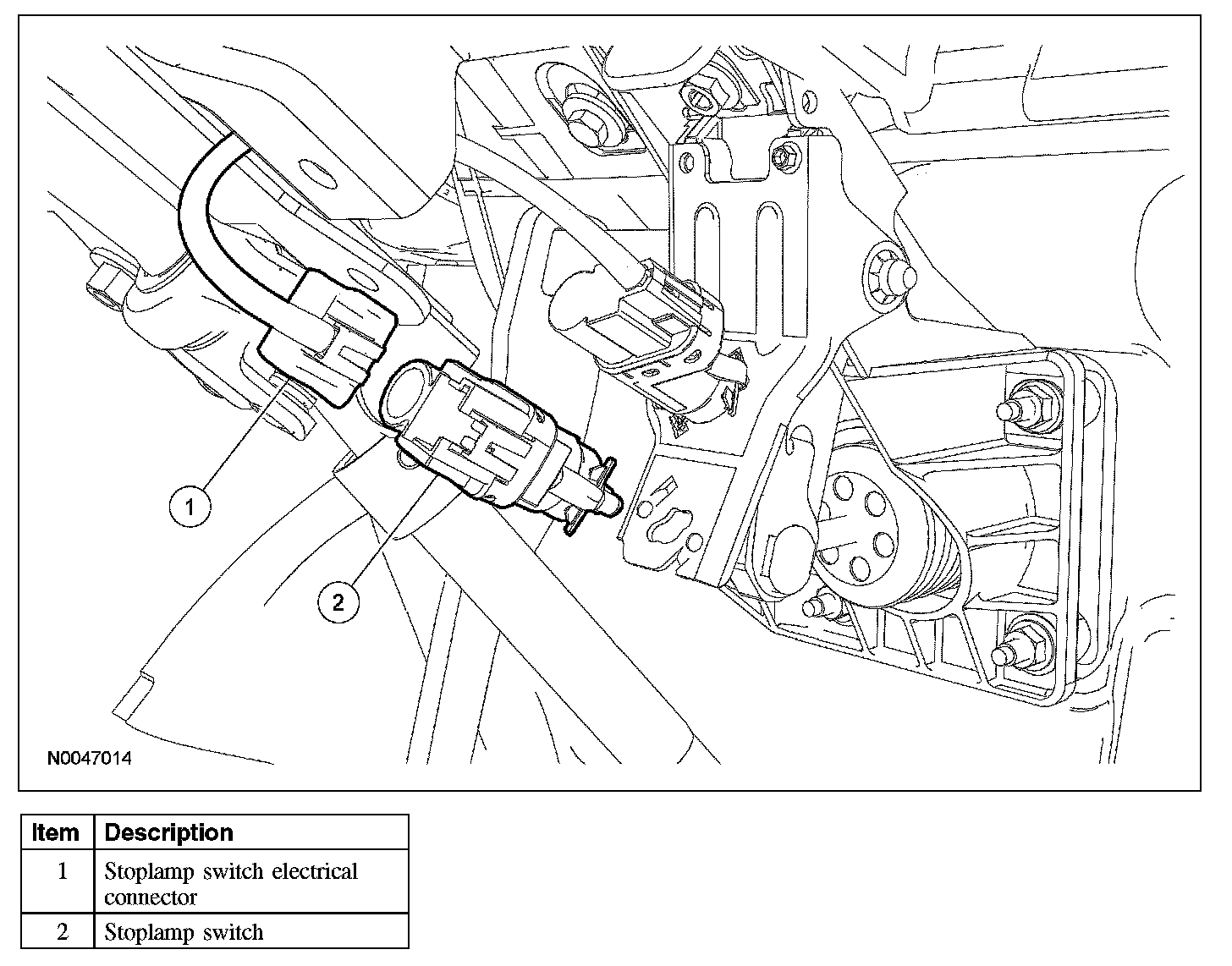 1

2

N0047014

| Item | Description |
|---|---|
| 1 | Stoplamp switch electrical connector |
| 2 | Stoplamp switch |