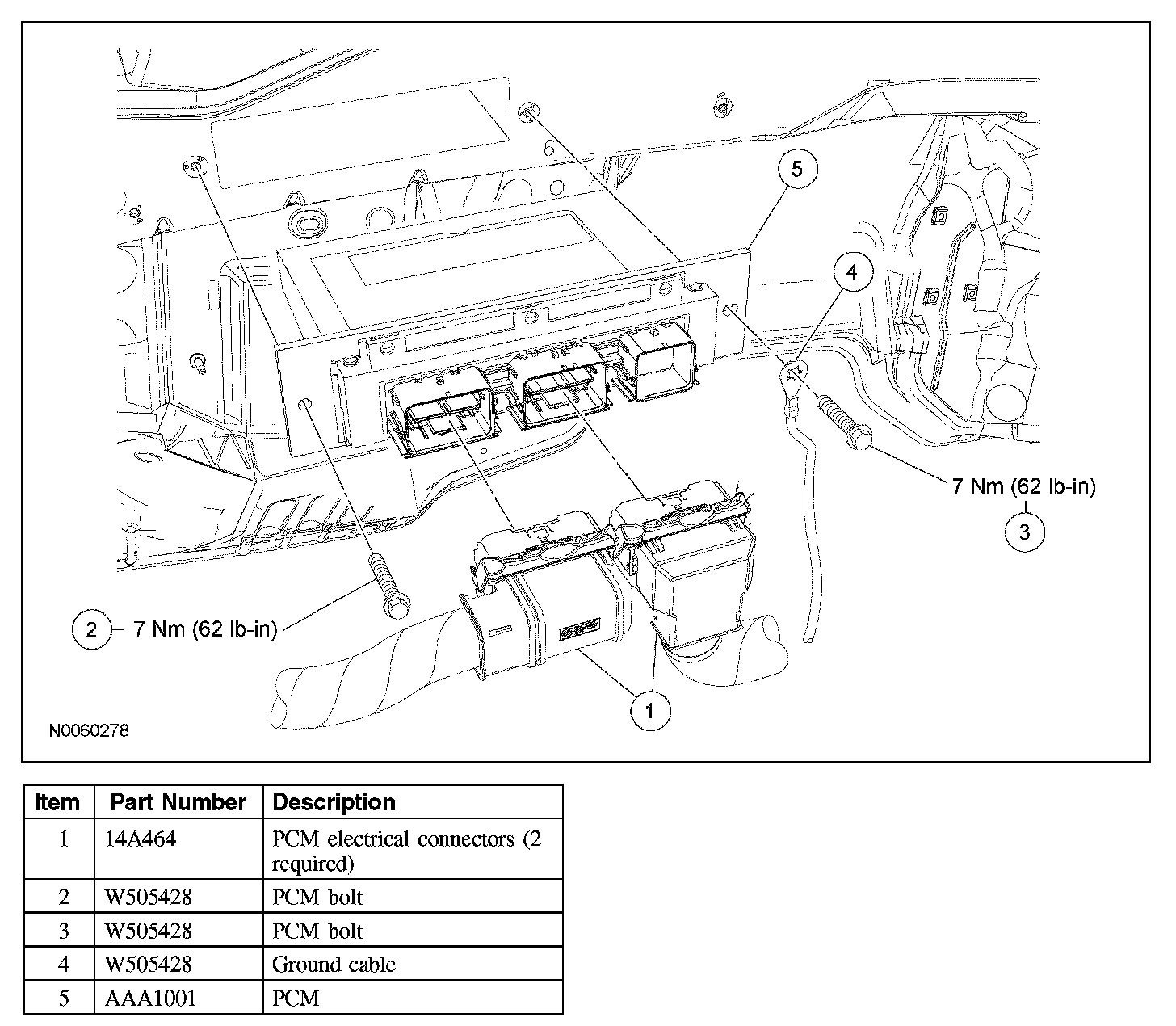 5

4

7 Nm (62 lb-in)

3

2 7 Nm (62 lb-in)

1

N0060278

| Item | Part Number | Description |
|---|---|---|
| 1 | 14A464 | PCM electrical connectors (2 required) |
| 2 | W505428 | PCM bolt |
| 3 | W505428 | PCM bolt |
| 4 | W505428 | Ground cable |
| 5 | AAA1001 | PCM |