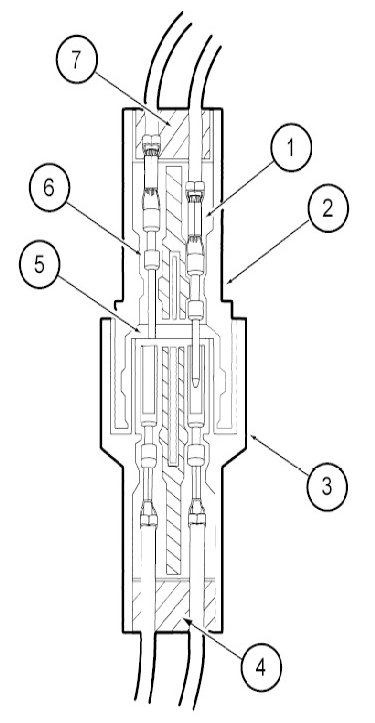 7
1
6
2
5
3
4