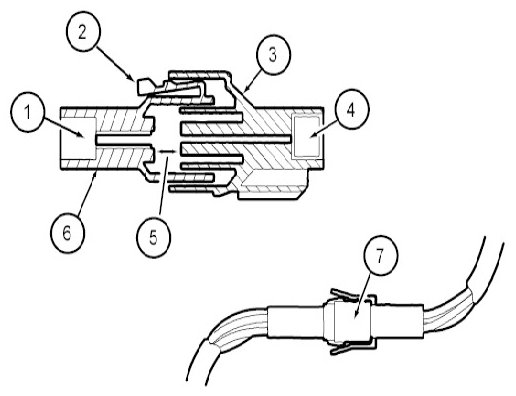 2
3
1
4
6
5
7