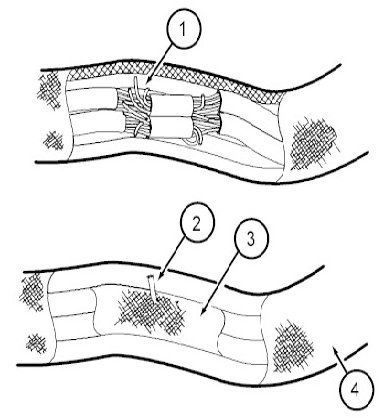 1
2
3
4