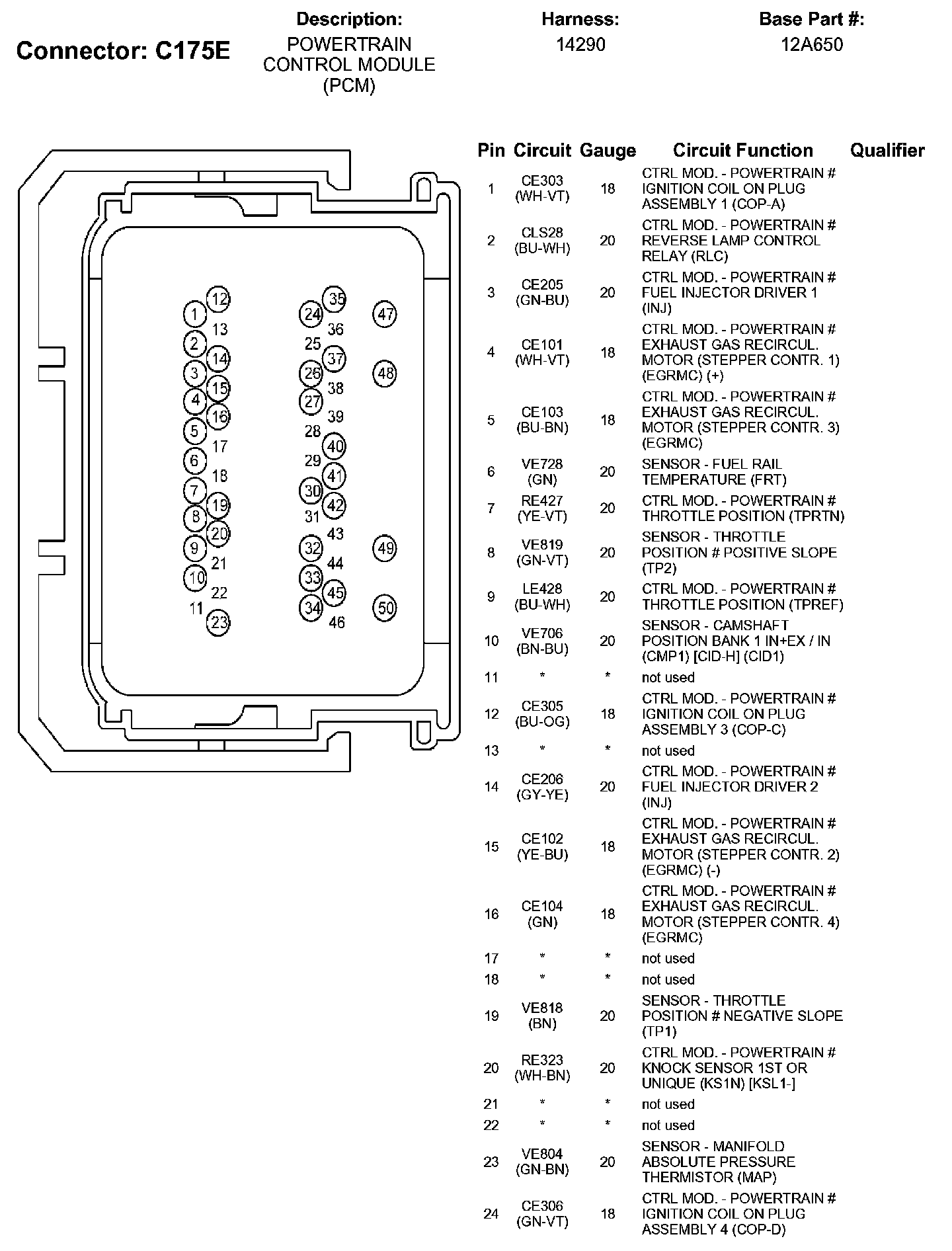 Connector: C175E

Description:
POWERTRAIN CONTROL MODULE (PCM)

Harness:
14290

Base Part #:
12A650

1 12 13 2 14 3 15 4 16 5 17 6 18 7 19 8 20 9 21 10 22 11 23

24 35 36 25 37 26 38 27 39 28 40 29 41 30 42 31 43 32 44 33 45 34 46

47 48 49 50

| Pin | Circuit | Gauge | Circuit Function | Qualifier |
|---|---|---|---|---|
| 1 | CE303 (WH-VT) | 18 | CTRL MOD. - POWERTRAIN # IGNITION COIL ON PLUG ASSEMBLY 1 (COP-A) | |
| 2 | CLS28 (BU-WH) | 20 | CTRL MOD. - POWERTRAIN # REVERSE LAMP CONTROL RELAY (RLC) | |
| 3 | CE205 (GN-BU) | 20 | CTRL MOD. - POWERTRAIN # FUEL INJECTOR DRIVER 1 (INJ) | |
| 4 | CE101 (WH-VT) | 18 | CTRL MOD. - POWERTRAIN # EXHAUST GAS RECIRCUL. MOTOR (STEPPER CONTR. 1) (EGRMC) (+) | |
| 5 | CE103 (BU-BN) | 18 | CTRL MOD. - POWERTRAIN # EXHAUST GAS RECIRCUL. MOTOR (STEPPER CONTR. 3) (EGRMC) | |
| 6 | VE728 (GN) | 20 | SENSOR - FUEL RAIL TEMPERATURE (FRT) | |
| 7 | RE427 (YE-VT) | 20 | CTRL MOD. - POWERTRAIN # THROTTLE POSITION (TPRTN) | |
| 8 | VE819 (GN-VT) | 20 | SENSOR - THROTTLE POSITION # POSITIVE SLOPE (TP2) | |
| 9 | LE428 (BU-WH) | 20 | CTRL MOD. - POWERTRAIN # THROTTLE POSITION (TPREF) | |
| 10 | VE706 (BN-BU) | 20 | SENSOR - CAMSHAFT POSITION BANK 1 IN+EX / IN (CMP1) [CID-H] (CID1) | |
| 11 | * | * | not used | |
| 12 | CE305 (BU-OG) | 18 | CTRL MOD. - POWERTRAIN # IGNITION COIL ON PLUG ASSEMBLY 3 (COP-C) | |
| 13 | * | * | not used | |
| 14 | CE206 (GY-YE) | 20 | CTRL MOD. - POWERTRAIN # FUEL INJECTOR DRIVER 2 (INJ) | |
| 15 | CE102 (YE-BU) | 18 | CTRL MOD. - POWERTRAIN # EXHAUST GAS RECIRCUL. MOTOR (STEPPER CONTR. 2) (EGRMC) (-) | |
| 16 | CE104 (GN) | 18 | CTRL MOD. - POWERTRAIN # EXHAUST GAS RECIRCUL. MOTOR (STEPPER CONTR. 4) (EGRMC) | |
| 17 | * | * | not used | |
| 18 | * | * | not used | |
| 19 | VE818 (BN) | 20 | SENSOR - THROTTLE POSITION # NEGATIVE SLOPE (TP1) | |
| 20 | RE323 (WH-BN) | 20 | CTRL MOD. - POWERTRAIN # KNOCK SENSOR 1ST OR UNIQUE (KS1N) [KSL1-] | |
| 21 | * | * | not used | |
| 22 | * | * | not used | |
| 23 | VE804 (GN-BN) | 20 | SENSOR - MANIFOLD ABSOLUTE PRESSURE THERMISTOR (MAP) | |
| 24 | CE306 (GN-VT) | 18 | CTRL MOD. - POWERTRAIN # IGNITION COIL ON PLUG ASSEMBLY 4 (COP-D) | |