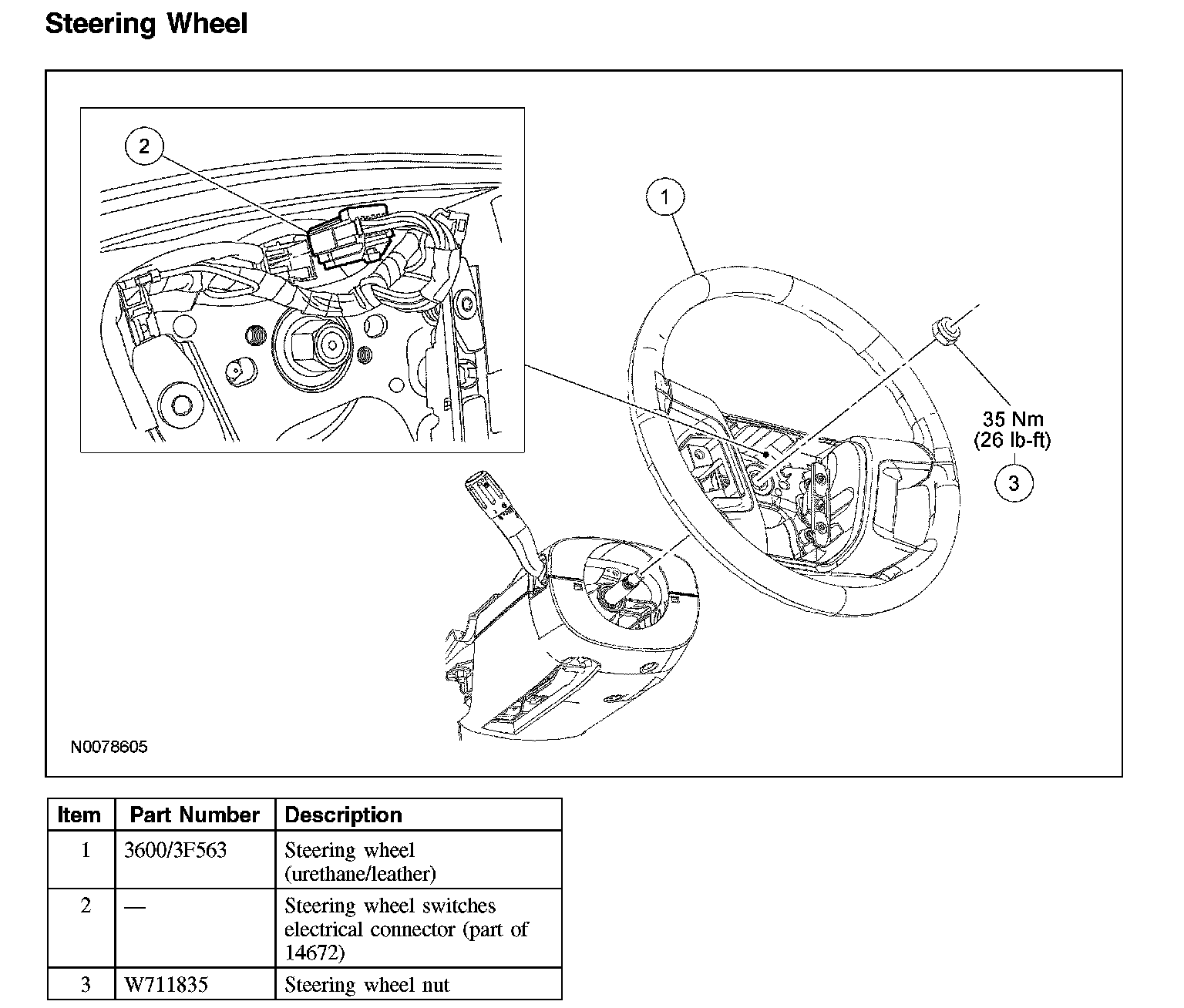 Steering Wheel

2

1

35 Nm
(26 lb-ft)

3

N0078605

| Item | Part Number | Description |
|---|---|---|
| 1 | 3600/3F563 | Steering wheel (urethane/leather) |
| 2 | — | Steering wheel switches electrical connector (part of 14672) |
| 3 | W711835 | Steering wheel nut |