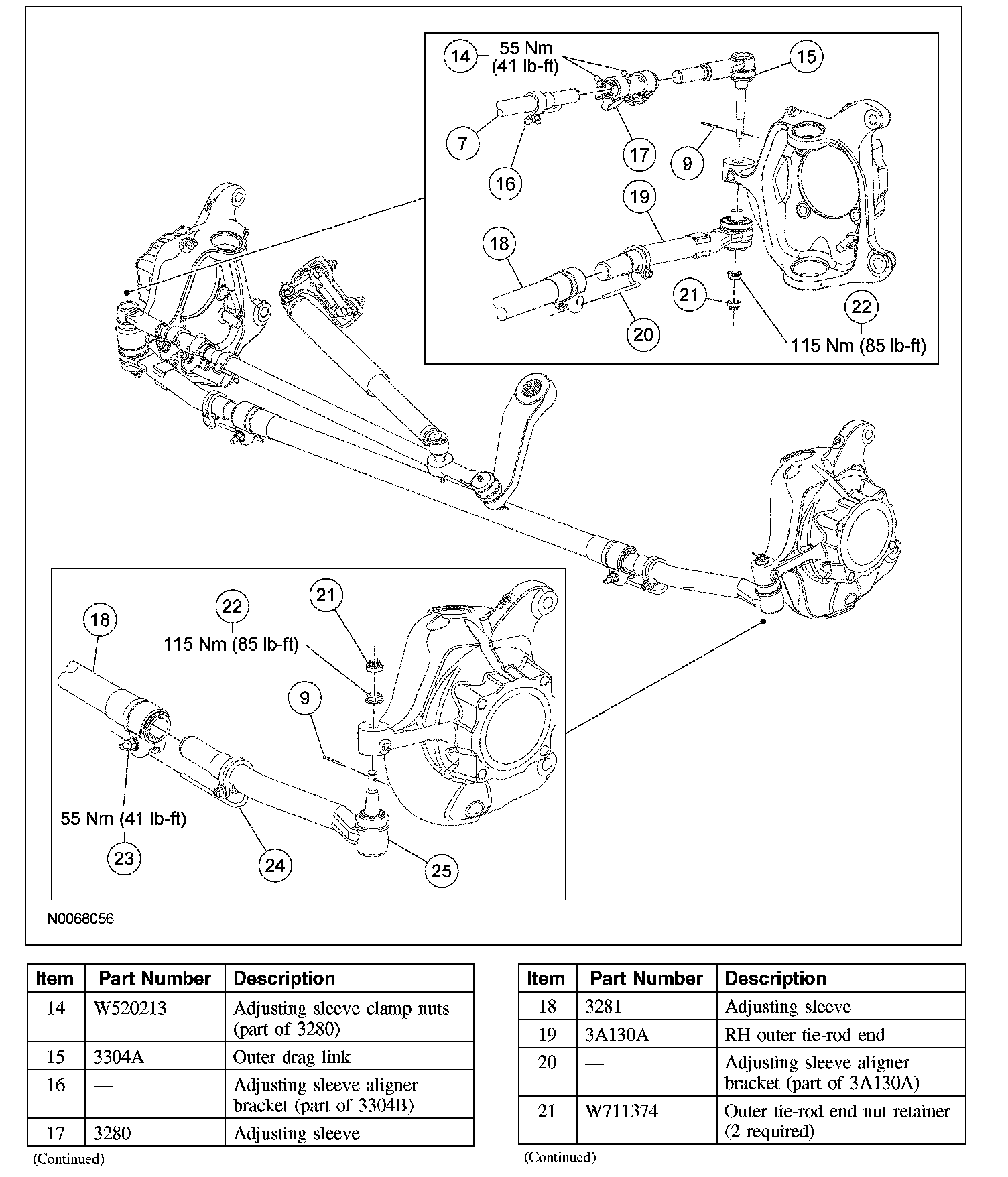 14
55 Nm
(41 lb-ft)
15
7
17
9
16
19
18
21
22
20
115 Nm (85 lb-ft)

18
22
115 Nm (85 lb-ft)
21
9
55 Nm (41 lb-ft)
23
24
25

N0068056

| Item | Part Number | Description |
|---|---|---|
| 14 | W520213 | Adjusting sleeve clamp nuts (part of 3280) |
| 15 | 3304A | Outer drag link |
| 16 | — | Adjusting sleeve aligner bracket (part of 3304B) |
| 17 | 3280 | Adjusting sleeve |

(Continued)

| Item | Part Number | Description |
|---|---|---|
| 18 | 3281 | Adjusting sleeve |
| 19 | 3A130A | RH outer tie-rod end |
| 20 | — | Adjusting sleeve aligner bracket (part of 3A130A) |
| 21 | W711374 | Outer tie-rod end nut retainer (2 required) |

(Continued)