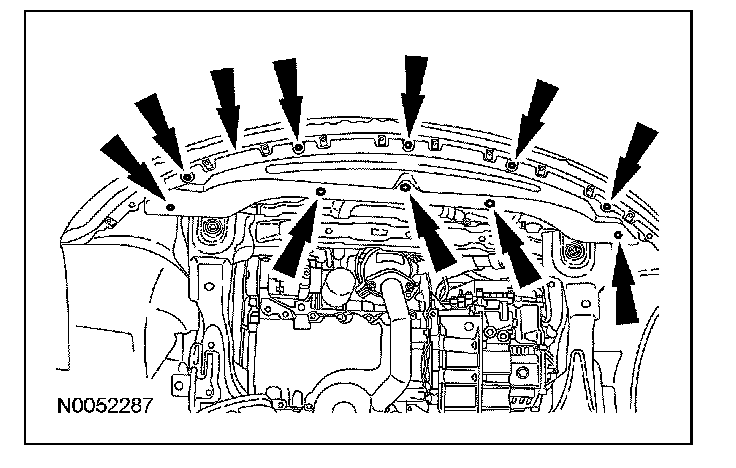 N0052287