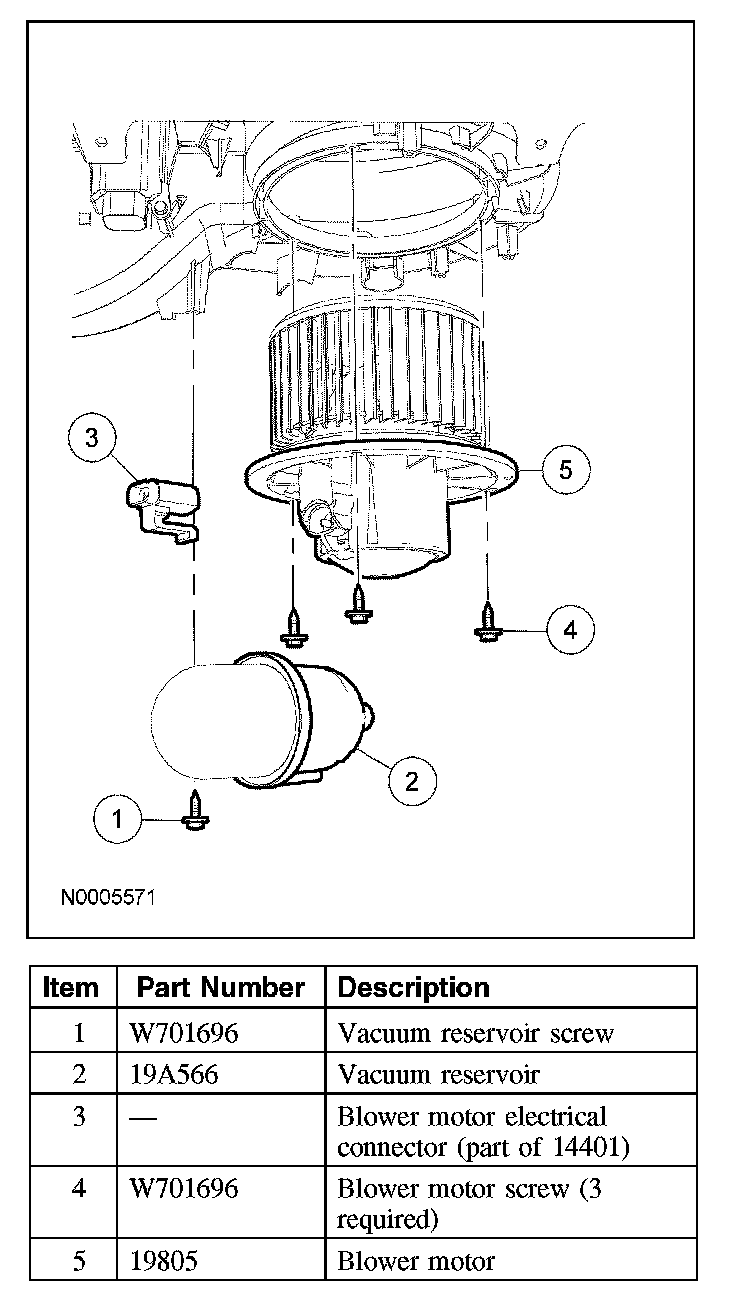 3

5

4

2

1

N0005571

| Item | Part Number | Description |
|---|---|---|
| 1 | W701696 | Vacuum reservoir screw |
| 2 | 19A566 | Vacuum reservoir |
| 3 | — | Blower motor electrical connector (part of 14401) |
| 4 | W701696 | Blower motor screw (3 required) |
| 5 | 19805 | Blower motor |