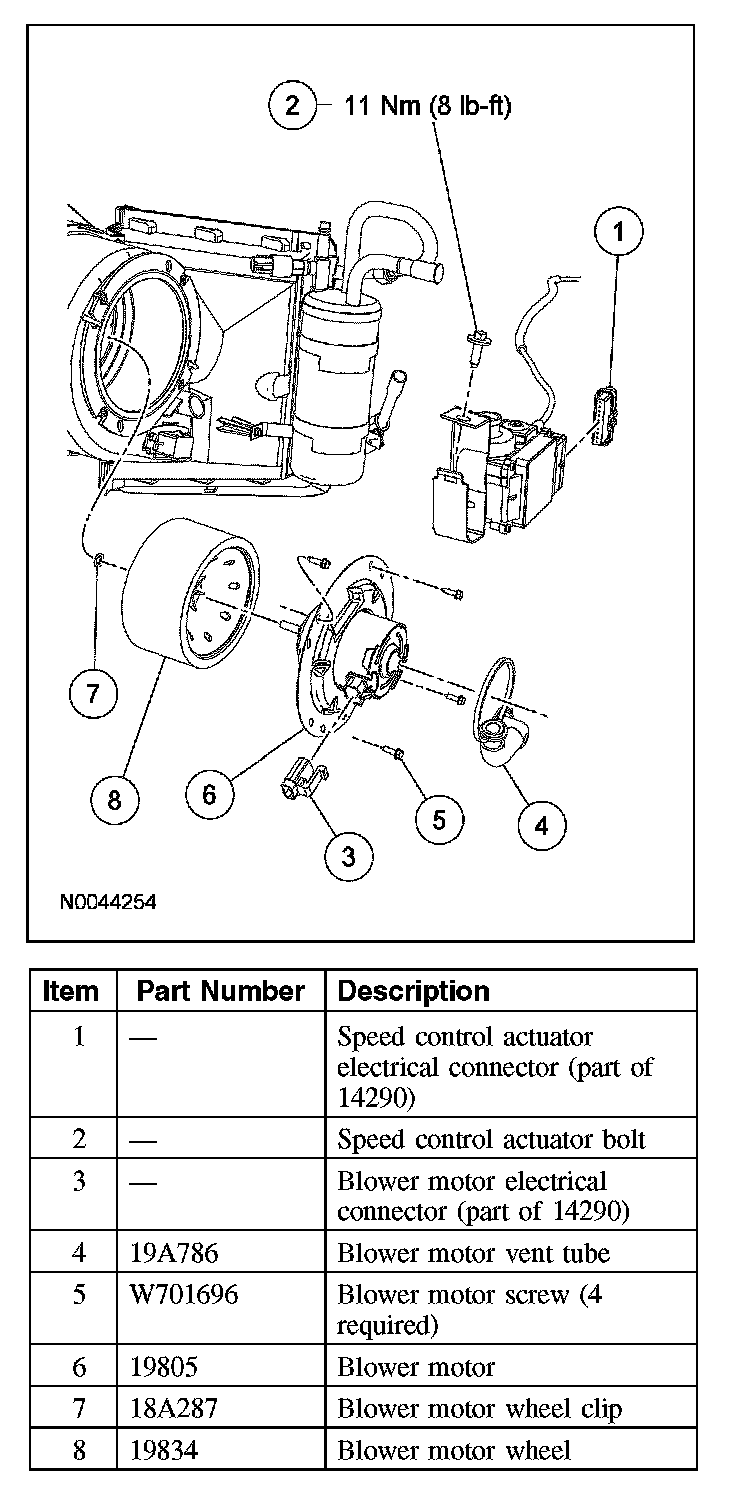 2 11 Nm (8 lb-ft)

1

7

8

6

3

5

4

N0044254

| Item | Part Number | Description |
|---|---|---|
| 1 | — | Speed control actuator electrical connector (part of 14290) |
| 2 | — | Speed control actuator bolt |
| 3 | — | Blower motor electrical connector (part of 14290) |
| 4 | 19A786 | Blower motor vent tube |
| 5 | W701696 | Blower motor screw (4 required) |
| 6 | 19805 | Blower motor |
| 7 | 18A287 | Blower motor wheel clip |
| 8 | 19834 | Blower motor wheel |