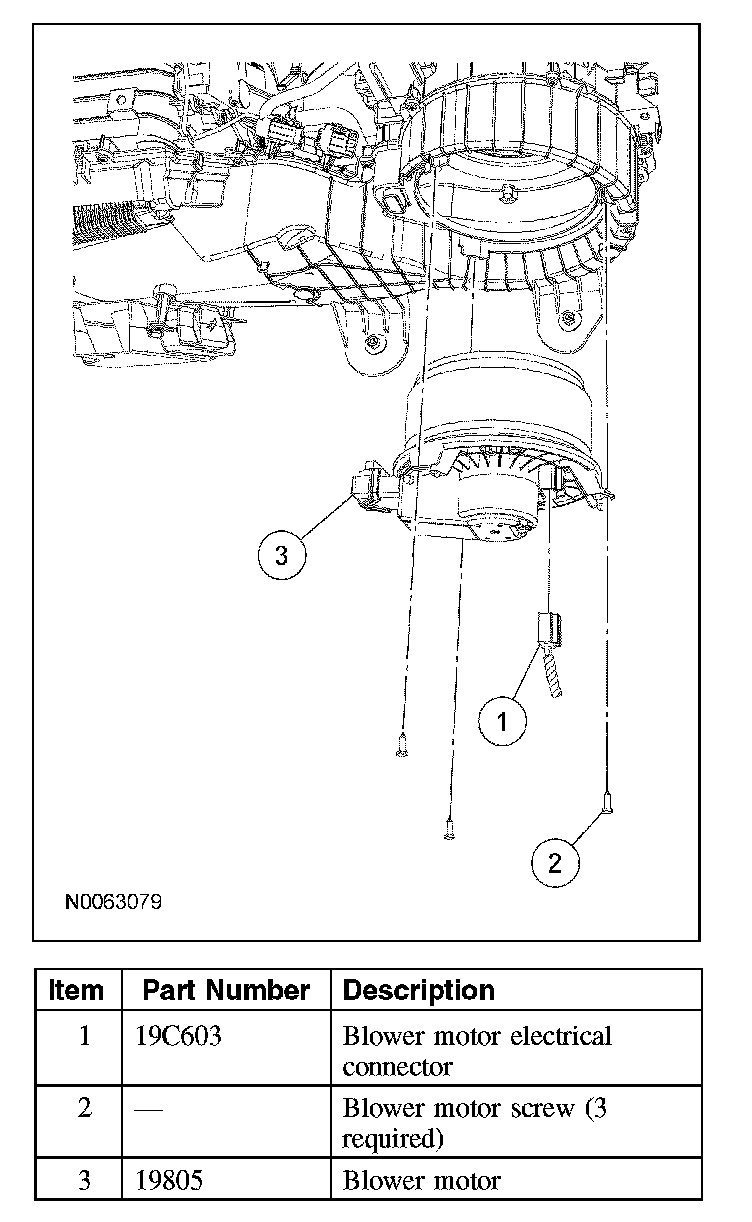 3

1

2

N0063079

| Item | Part Number | Description |
|---|---|---|
| 1 | 19C603 | Blower motor electrical connector |
| 2 | — | Blower motor screw (3 required) |
| 3 | 19805 | Blower motor |