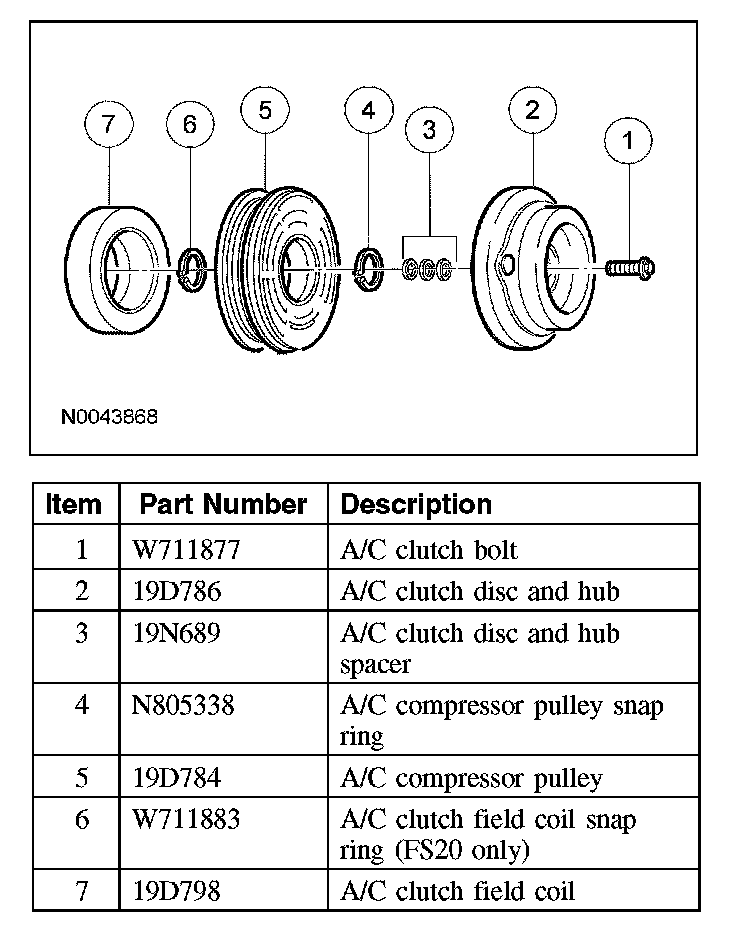 7 6 5 4 3 2 1

N0043868

| Item | Part Number | Description |
|---|---|---|
| 1 | W711877 | A/C clutch bolt |
| 2 | 19D786 | A/C clutch disc and hub |
| 3 | 19N689 | A/C clutch disc and hub spacer |
| 4 | N805338 | A/C compressor pulley snap ring |
| 5 | 19D784 | A/C compressor pulley |
| 6 | W711883 | A/C clutch field coil snap ring (FS20 only) |
| 7 | 19D798 | A/C clutch field coil |