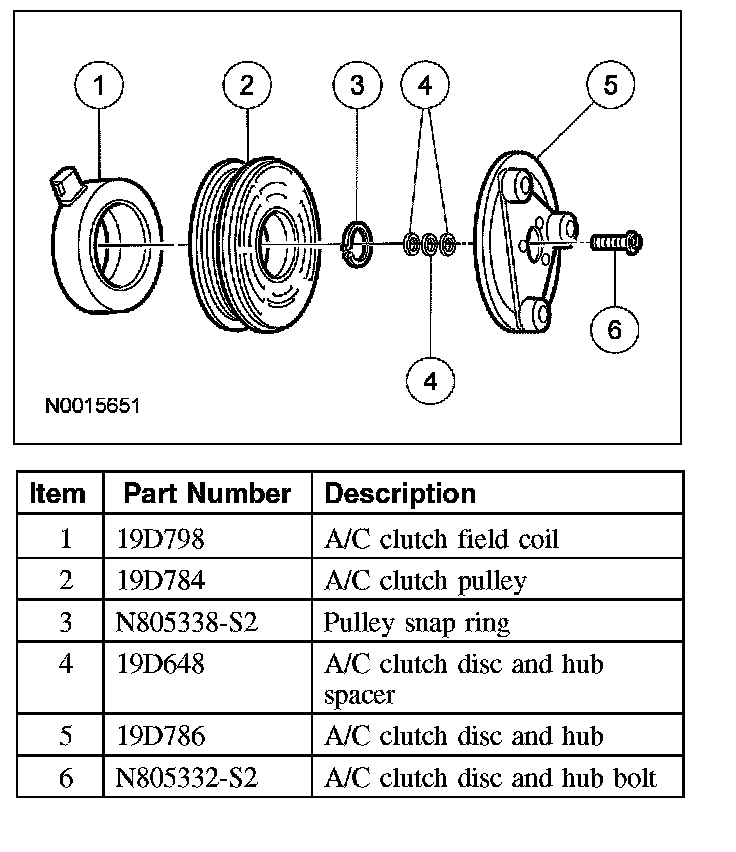 1
2
3
4
5
6
4
N0015651

| Item | Part Number | Description |
|---|---|---|
| 1 | 19D798 | A/C clutch field coil |
| 2 | 19D784 | A/C clutch pulley |
| 3 | N805338-S2 | Pulley snap ring |
| 4 | 19D648 | A/C clutch disc and hub spacer |
| 5 | 19D786 | A/C clutch disc and hub |
| 6 | N805332-S2 | A/C clutch disc and hub bolt |