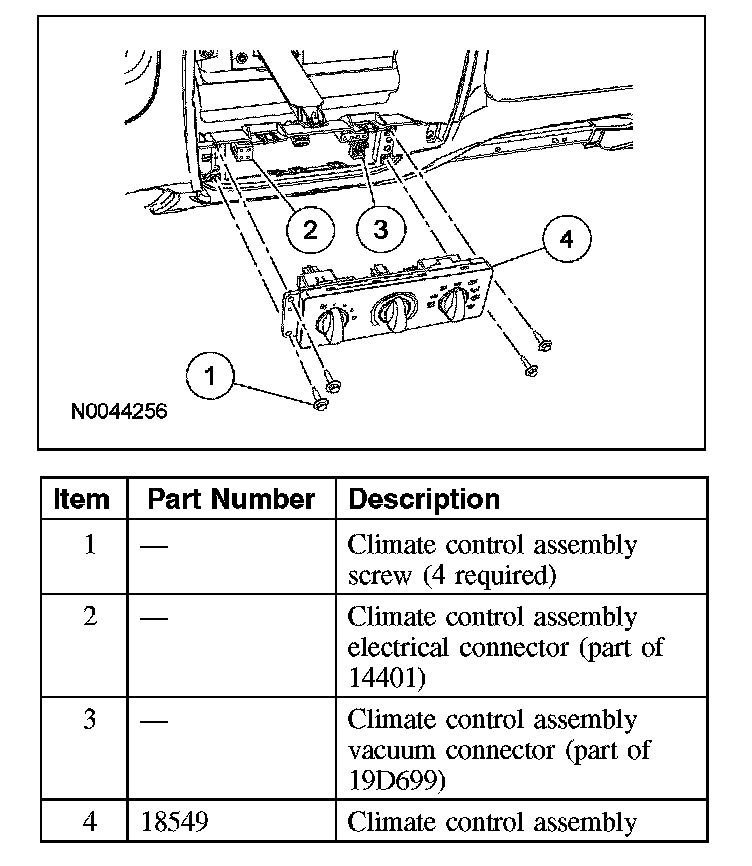 2

3

4

1

N0044256

| Item | Part Number | Description |
|---|---|---|
| 1 | — | Climate control assembly screw (4 required) |
| 2 | — | Climate control assembly electrical connector (part of 14401) |
| 3 | — | Climate control assembly vacuum connector (part of 19D699) |
| 4 | 18549 | Climate control assembly |