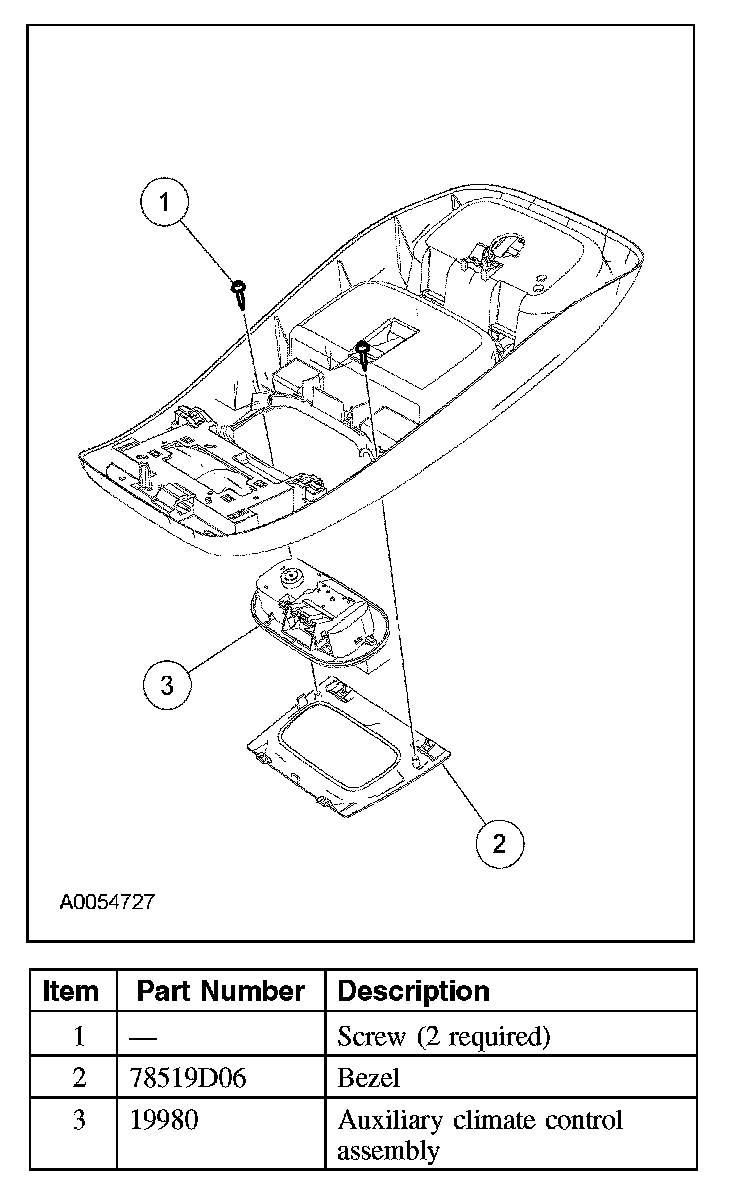 1

3

2

A0054727

| Item | Part Number | Description |
|---|---|---|
| 1 | — | Screw (2 required) |
| 2 | 78519D06 | Bezel |
| 3 | 19980 | Auxiliary climate control assembly |