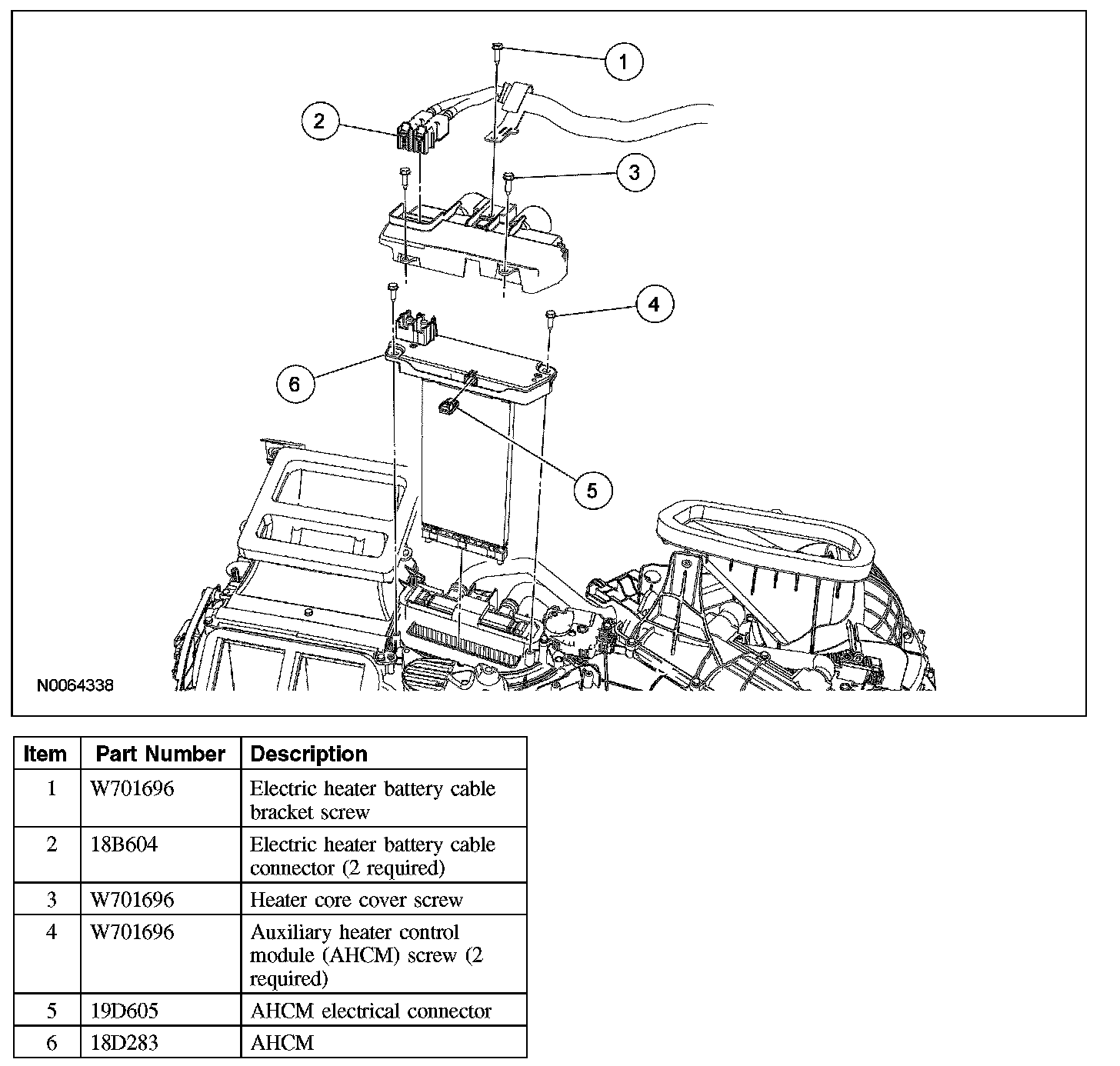 1
2
3
4
6
5
N0064338

| Item | Part Number | Description |
|---|---|---|
| 1 | W701696 | Electric heater battery cable bracket screw |
| 2 | 18B604 | Electric heater battery cable connector (2 required) |
| 3 | W701696 | Heater core cover screw |
| 4 | W701696 | Auxiliary heater control module (AHCM) screw (2 required) |
| 5 | 19D605 | AHCM electrical connector |
| 6 | 18D283 | AHCM |