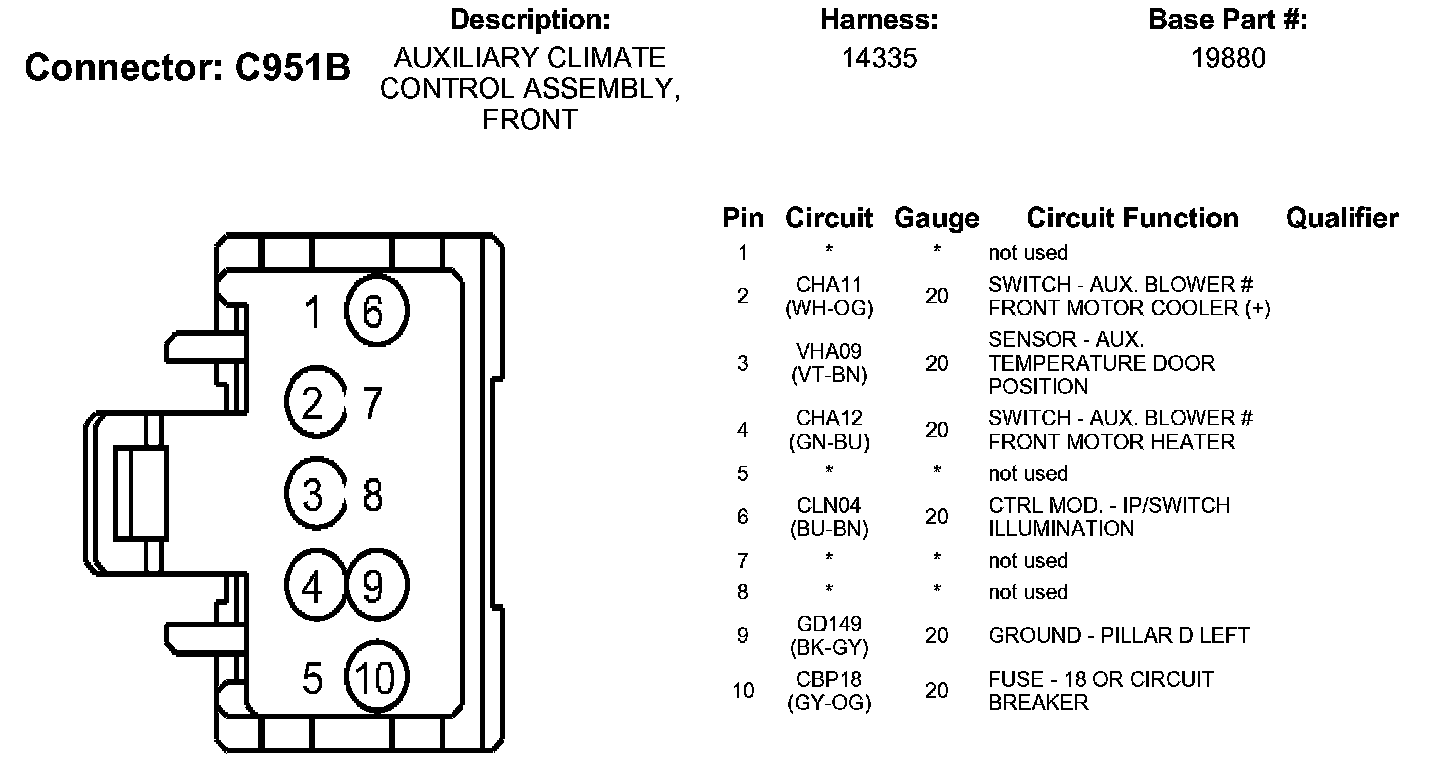 Connector: C951B

Description:
AUXILIARY CLIMATE CONTROL ASSEMBLY, FRONT

Harness:
14335

Base Part #:
19880

1 6
2 7
3 8
4 9
5 10

| Pin | Circuit | Gauge | Circuit Function | Qualifier |
|---|---|---|---|---|
| 1 | * | * | not used | |
| 2 | CHA11 (WH-OG) | 20 | SWITCH - AUX. BLOWER # FRONT MOTOR COOLER (+) | |
| 3 | VHA09 (VT-BN) | 20 | SENSOR - AUX. TEMPERATURE DOOR POSITION | |
| 4 | CHA12 (GN-BU) | 20 | SWITCH - AUX. BLOWER # FRONT MOTOR HEATER | |
| 5 | * | * | not used | |
| 6 | CLN04 (BU-BN) | 20 | CTRL MOD. - IP/SWITCH ILLUMINATION | |
| 7 | * | * | not used | |
| 8 | * | * | not used | |
| 9 | GD149 (BK-GY) | 20 | GROUND - PILLAR D LEFT | |
| 10 | CBP18 (GY-OG) | 20 | FUSE - 18 OR CIRCUIT BREAKER | |