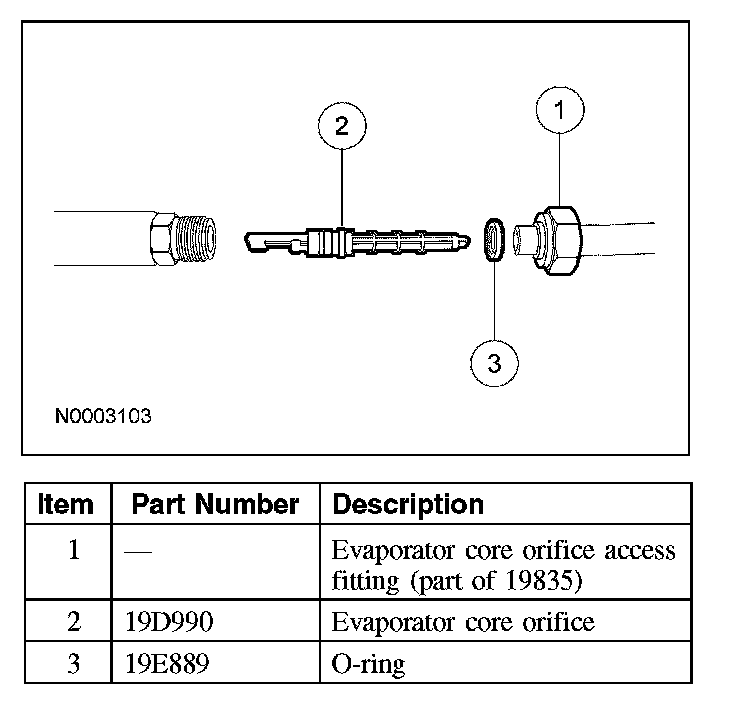 2

1

3

N0003103

| Item | Part Number | Description |
|---|---|---|
| 1 | — | Evaporator core orifice access fitting (part of 19835) |
| 2 | 19D990 | Evaporator core orifice |
| 3 | 19E889 | O-ring |