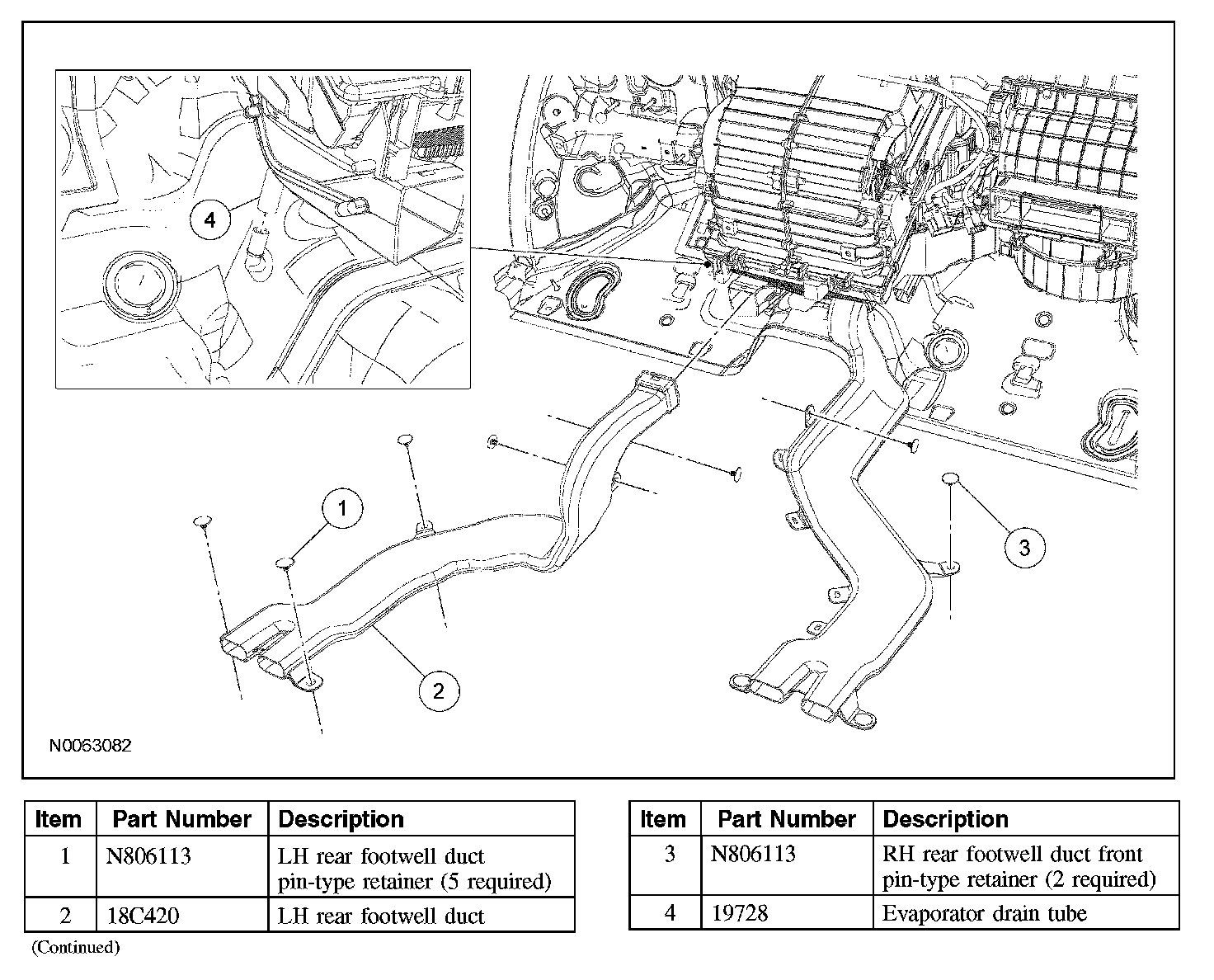 4

1

3

2

N0063082

| Item | Part Number | Description |
|---|---|---|
| 1 | N806113 | LH rear footwell duct pin-type retainer (5 required) |
| 2 | 18C420 | LH rear footwell duct |

(Continued)

| Item | Part Number | Description |
|---|---|---|
| 3 | N806113 | RH rear footwell duct front pin-type retainer (2 required) |
| 4 | 19728 | Evaporator drain tube |