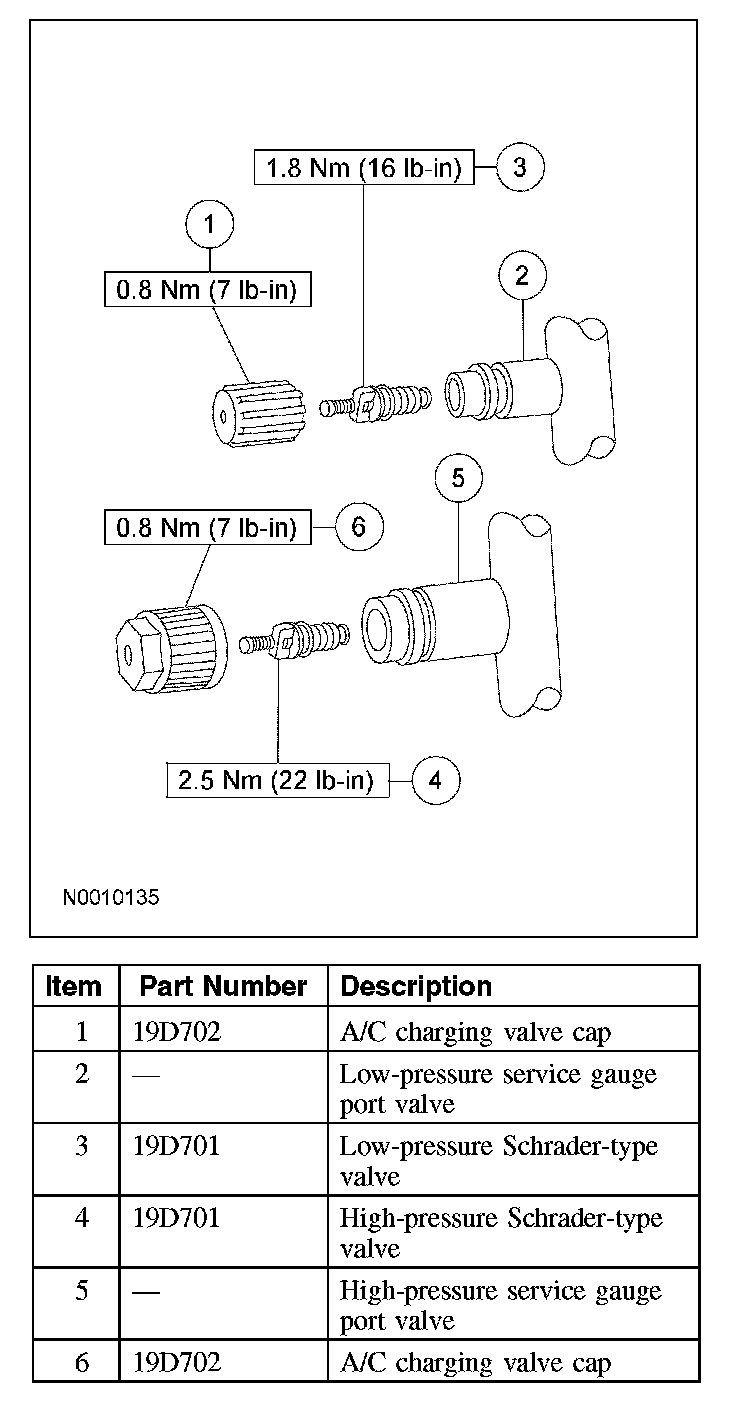 1.8 Nm (16 lb-in) 3

1

0.8 Nm (7 lb-in)

2

5

0.8 Nm (7 lb-in) 6

2.5 Nm (22 lb-in) 4

N0010135

| Item | Part Number | Description |
|---|---|---|
| 1 | 19D702 | A/C charging valve cap |
| 2 | — | Low-pressure service gauge port valve |
| 3 | 19D701 | Low-pressure Schrader-type valve |
| 4 | 19D701 | High-pressure Schrader-type valve |
| 5 | — | High-pressure service gauge port valve |
| 6 | 19D702 | A/C charging valve cap |