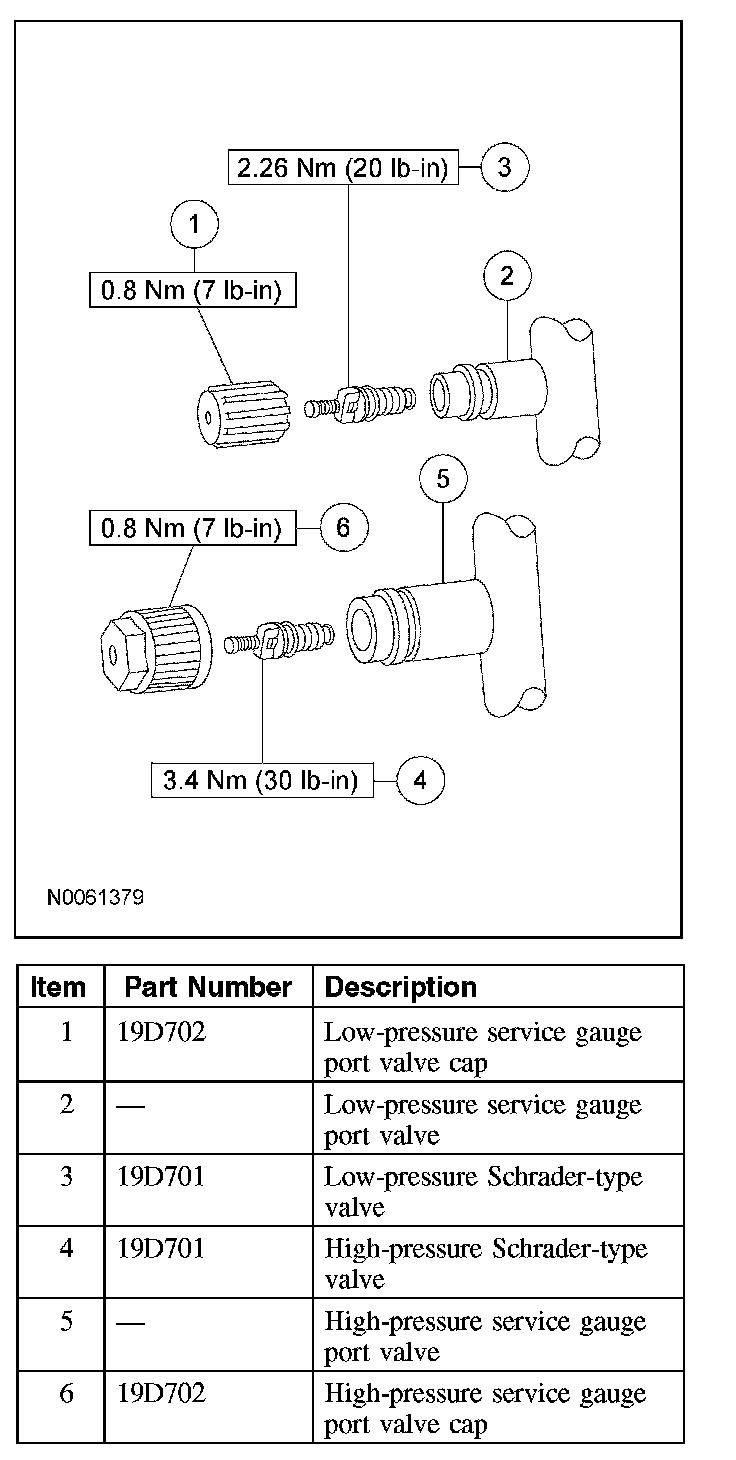 2.26 Nm (20 lb-in) 3

1

0.8 Nm (7 lb-in)

2

5

0.8 Nm (7 lb-in) 6

3.4 Nm (30 lb-in) 4

N0061379

| Item | Part Number | Description |
|---|---|---|
| 1 | 19D702 | Low-pressure service gauge port valve cap |
| 2 | — | Low-pressure service gauge port valve |
| 3 | 19D701 | Low-pressure Schrader-type valve |
| 4 | 19D701 | High-pressure Schrader-type valve |
| 5 | — | High-pressure service gauge port valve |
| 6 | 19D702 | High-pressure service gauge port valve cap |